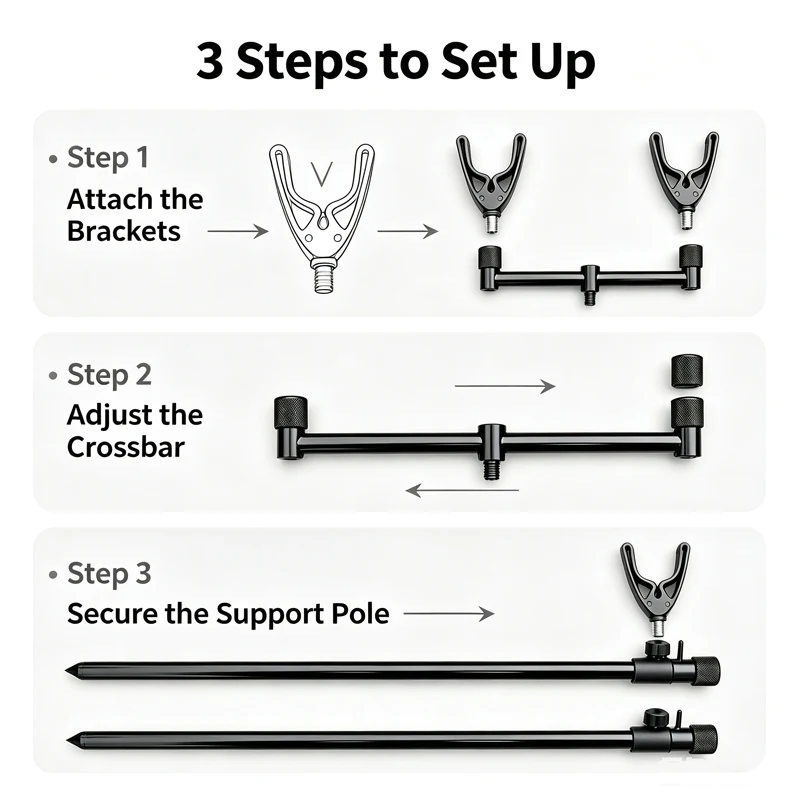 3 Steps to Set Up

• Step 1
Attach the Brackets

• Step 2
Adjust the Crossbar

• Step 3
Secure the Support Pole