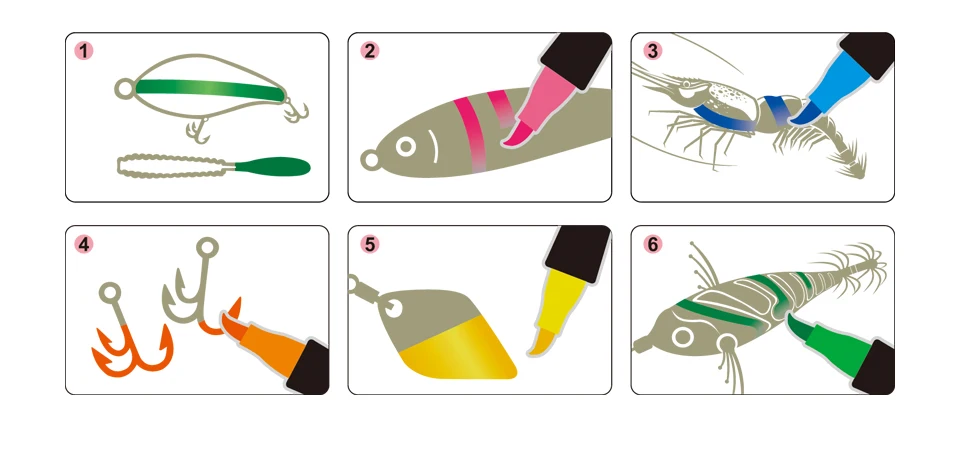 1

2

3

4

5

6