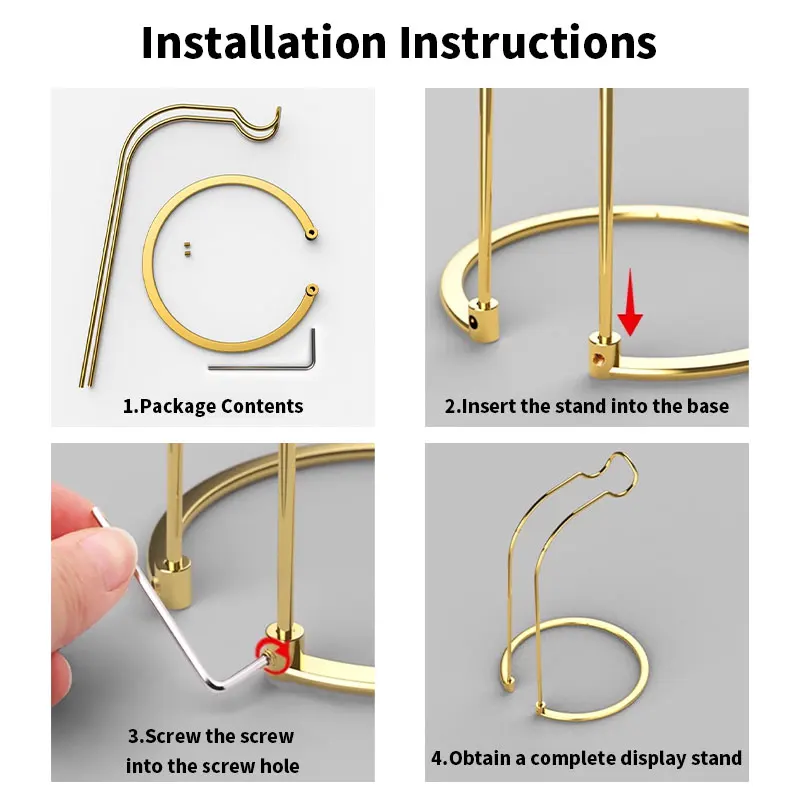 Installation Instructions

1.Package Contents

2.Insert the stand into the base

3.Screw the screw into the screw hole

4.Obtain a complete display stand