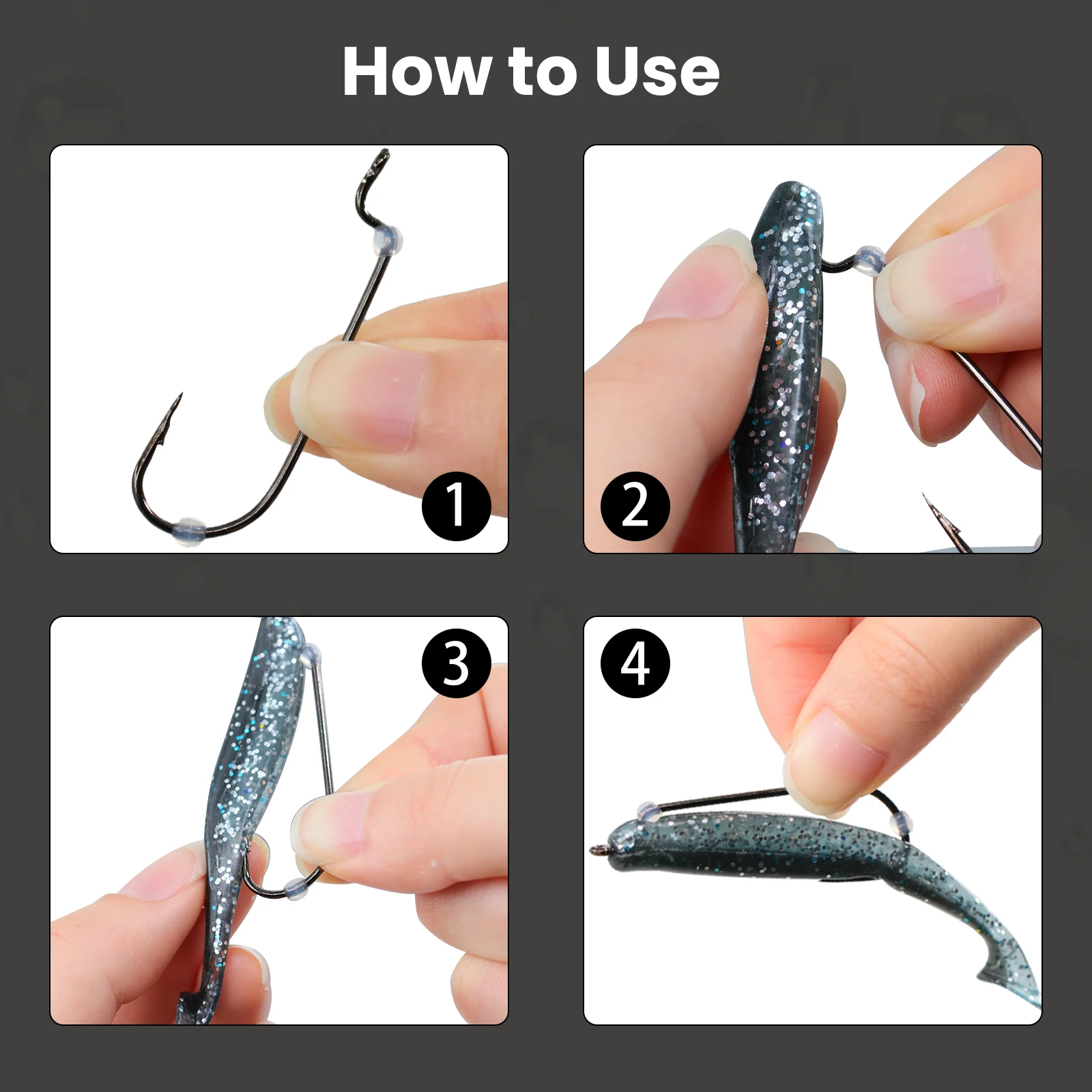 How to Use

1

2

3

4