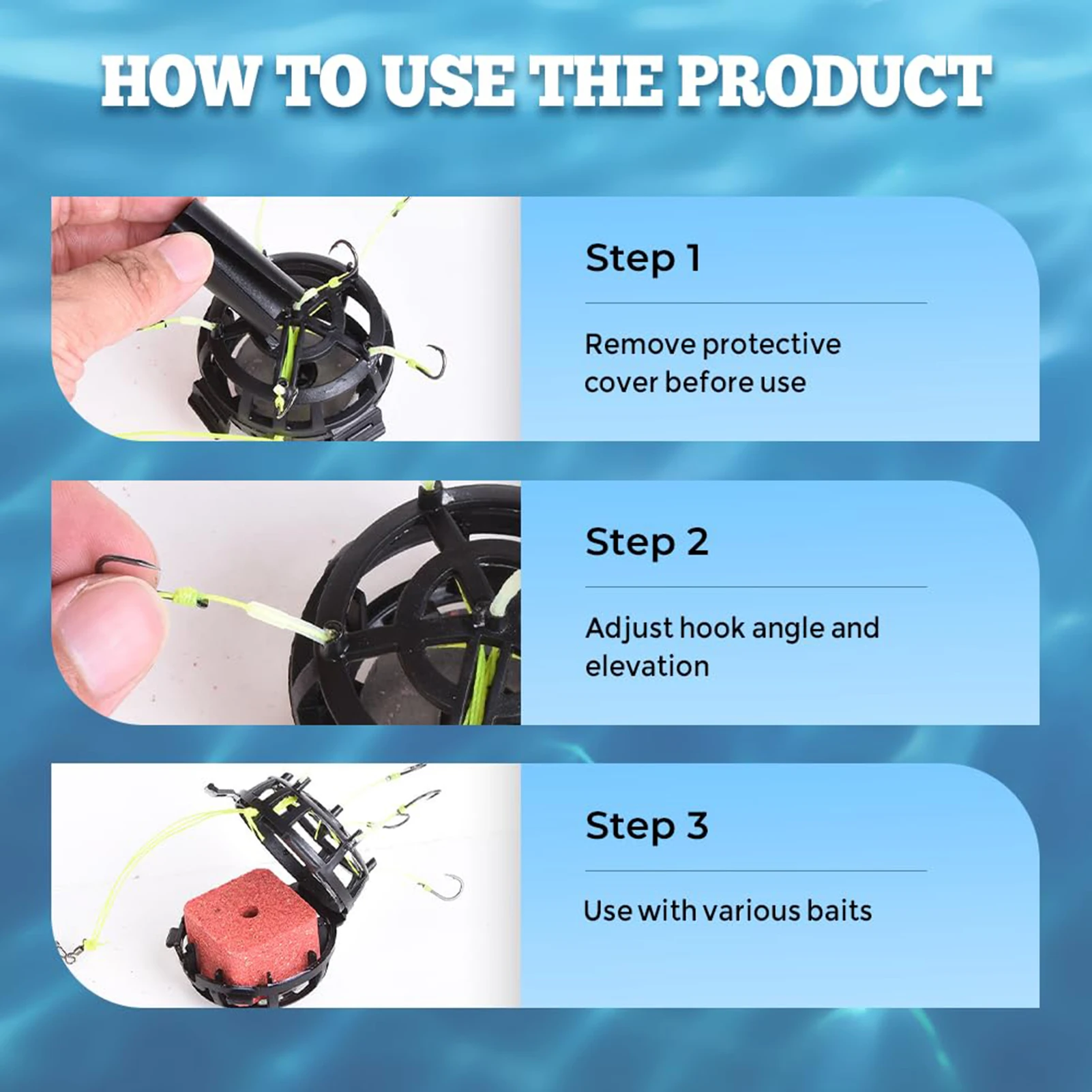 HOW TO USE THE PRODUCT

Step 1

Remove protective cover before use

Step 2

Adjust hook angle and elevation

Step 3

Use with various baits