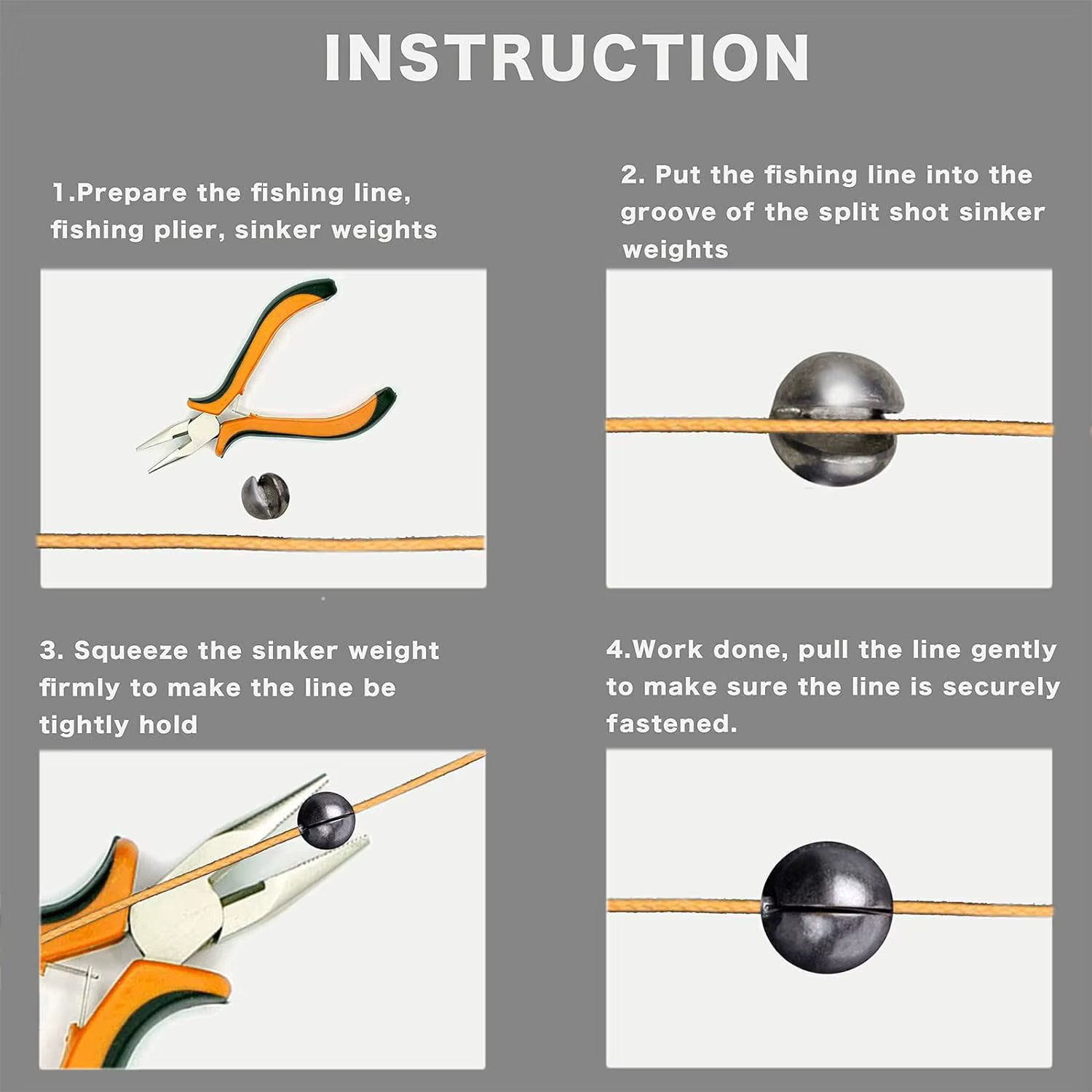 INSTRUCTION

1.Prepare the fishing line, fishing plier, sinker weights

2. Put the fishing line into the groove of the split shot sinker weights

3. Squeeze the sinker weight firmly to make the line be tightly hold

4.Work done, pull the line gently to make sure the line is securely fastened.