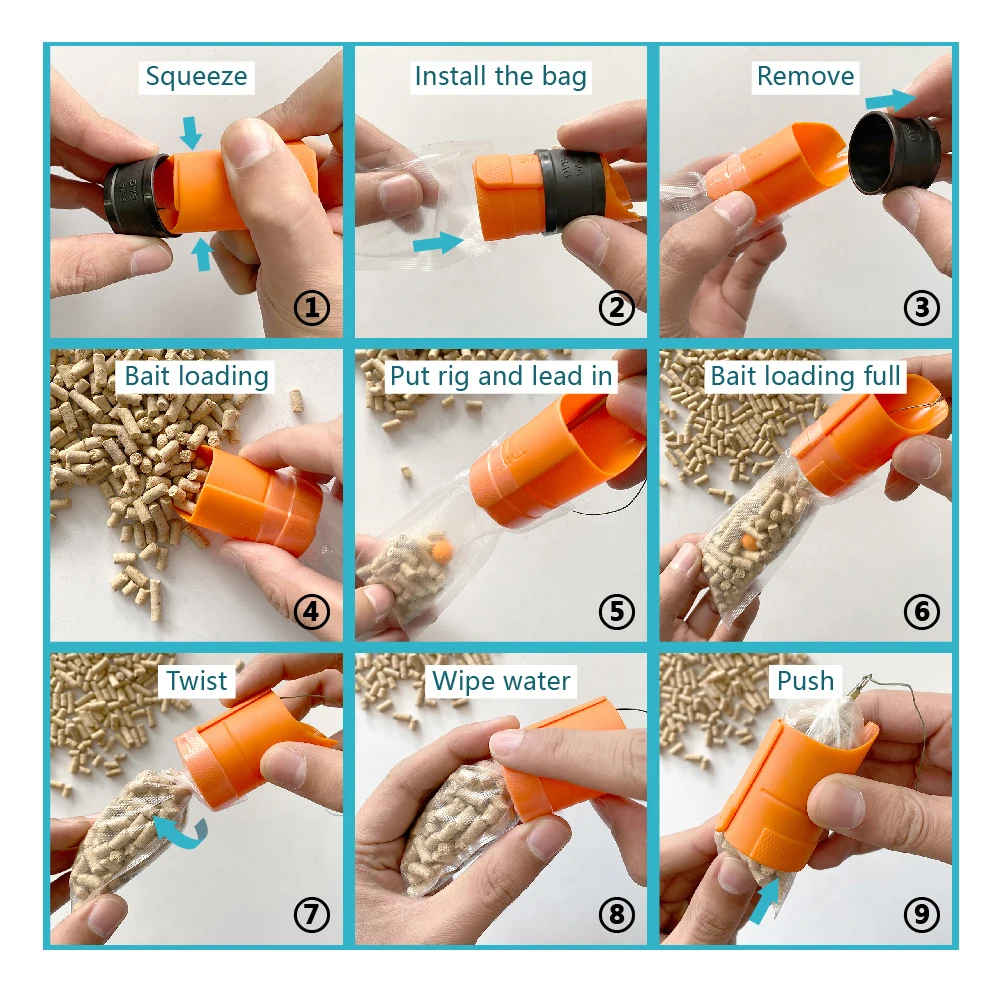 Squeeze
①

Install the bag
②

Remove
③

Bait loading
④

Put rig and lead in
⑤

Bait loading full
⑥

Twist
⑦

Wipe water
⑧

Push
⑨