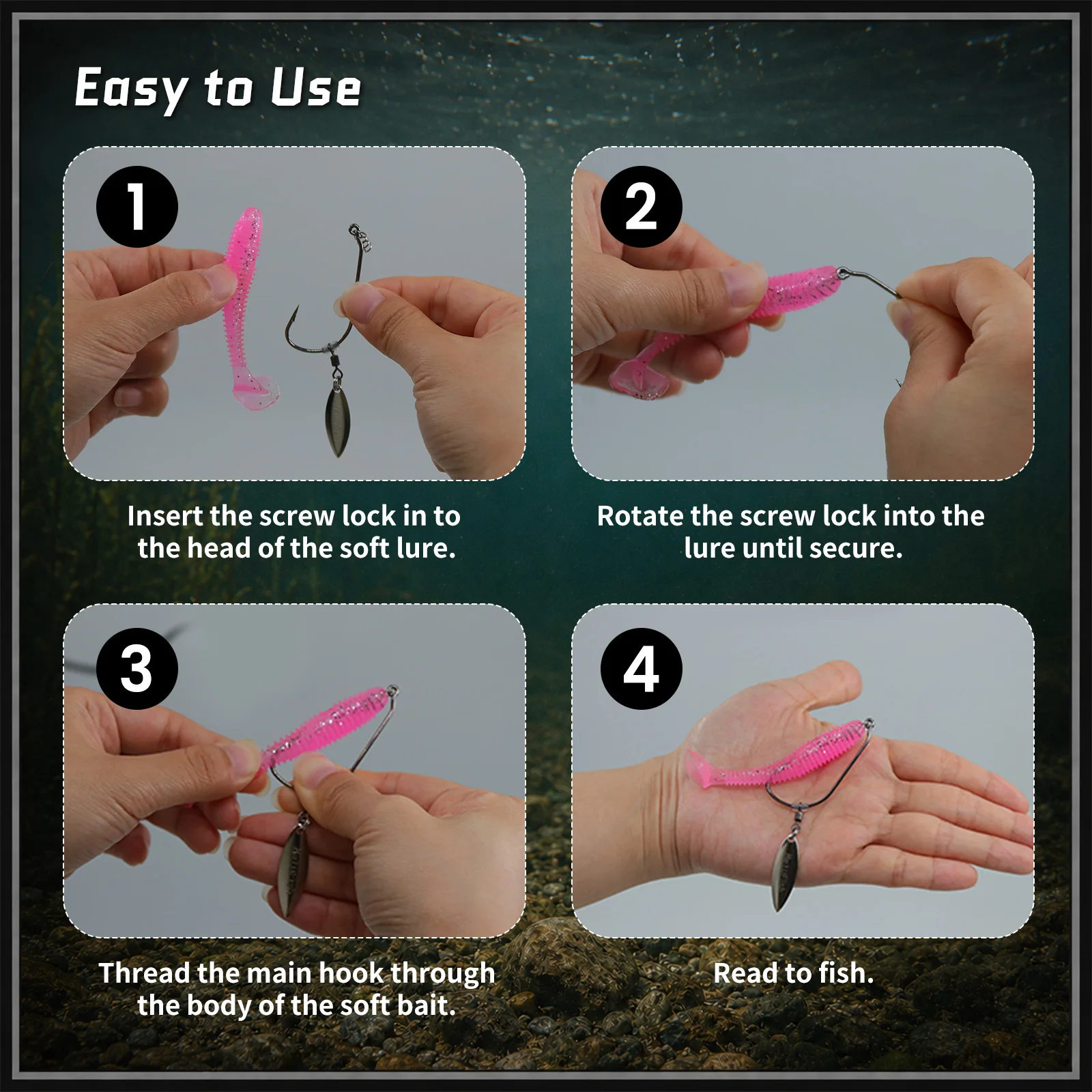 Easy to Use

1

Insert the screw lock in to the head of the soft lure.

2

Rotate the screw lock into the lure until secure.

3

Thread the main hook through the body of the soft bait.

4

Read to fish.