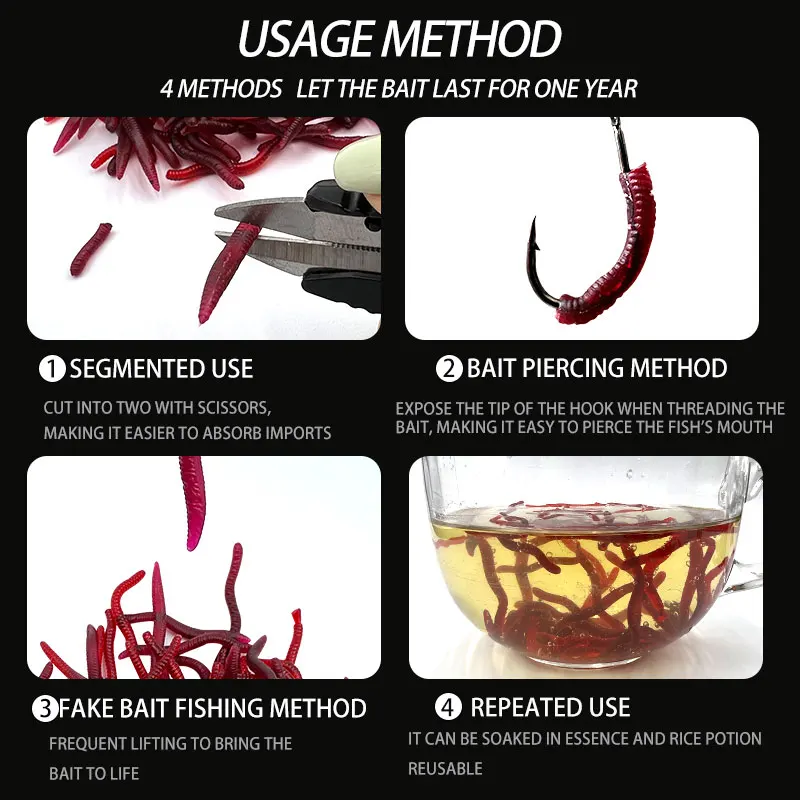 USAGE METHOD

4 METHODS LET THE BAIT LAST FOR ONE YEAR

1 SEGMENTED USE

CUT INTO TWO WITH SCISSORS, MAKING IT EASIER TO ABSORB IMPORTS

2 BAIT PIERCING METHOD

EXPOSE THE TIP OF THE HOOK WHEN THREADING THE BAIT, MAKING IT EASY TO PIERCE THE FISH'S MOUTH

3 FAKE BAIT FISHING METHOD

FREQUENT LIFTING TO BRING THE BAIT TO LIFE

4 REPEATED USE

IT CAN BE SOAKED IN ESSENCE AND RICE POTION REUSABLE