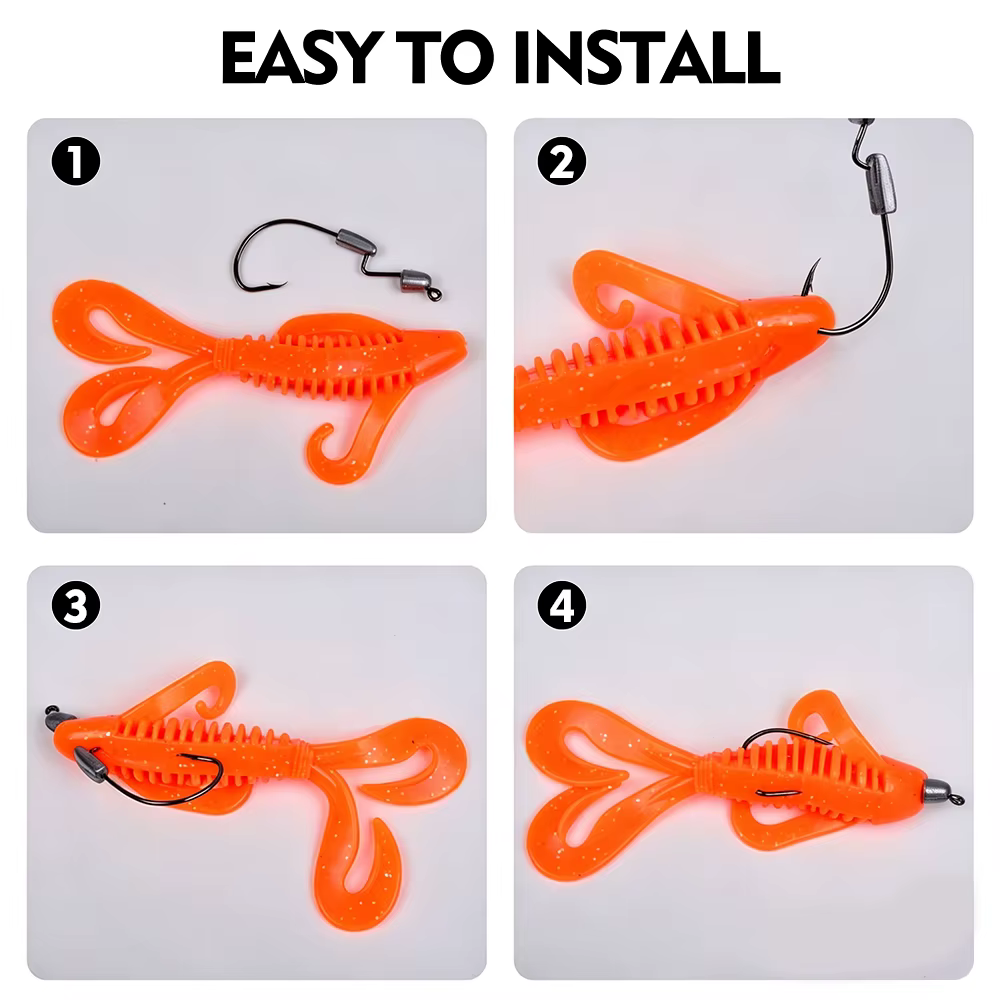 EASY TO INSTALL

1

2

3

4