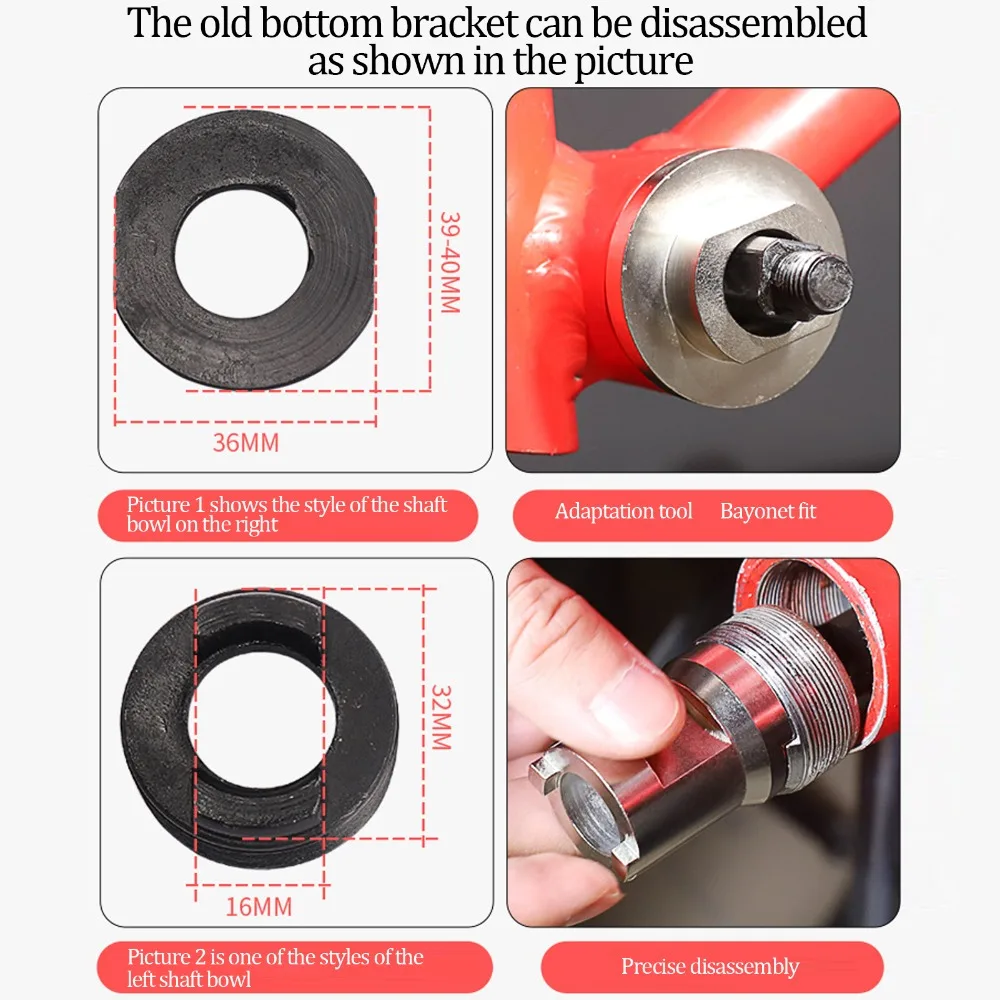 The old bottom bracket can be disassembled as shown in the picture

39-40MM

36MM

Picture 1 shows the style of the shaft bowl on the right

Adaptation tool Bayonet fit

32MM

16MM

Picture 2 is one of the styles of the left shaft bowl

Precise disassembly