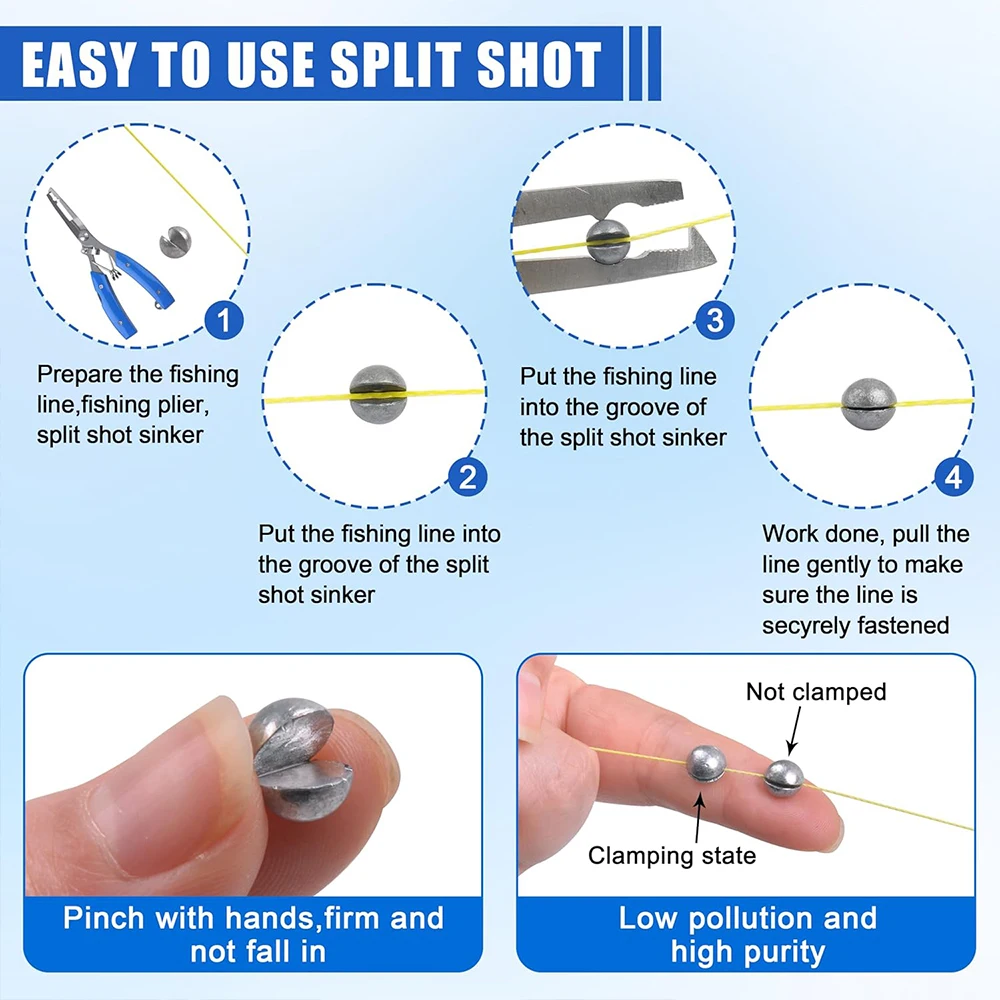 EASY TO USE SPLIT SHOT

1

Prepare the fishing line,fishing plier, split shot sinker

2

Put the fishing line into the groove of the split shot sinker

3

Put the fishing line into the groove of the split shot sinker

4

Work done, pull the line gently to make sure the line is secyrely fastened

Pinch with hands,firm and not fall in

Not clamped

Clamping state

Low pollution and high purity