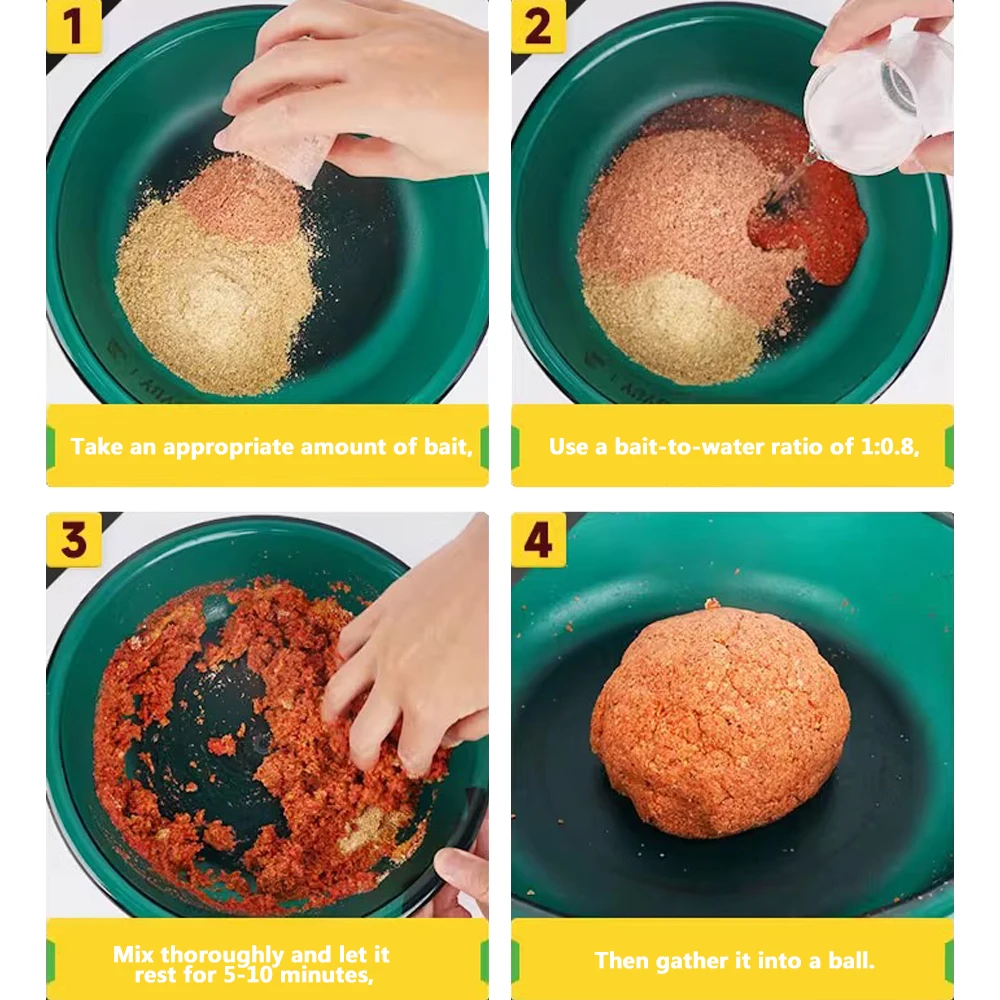 1

Take an appropriate amount of bait,

2

Use a bait-to-water ratio of 1:0.8,

3

Mix thoroughly and let it rest for 5-10 minutes,

4

Then gather it into a ball.