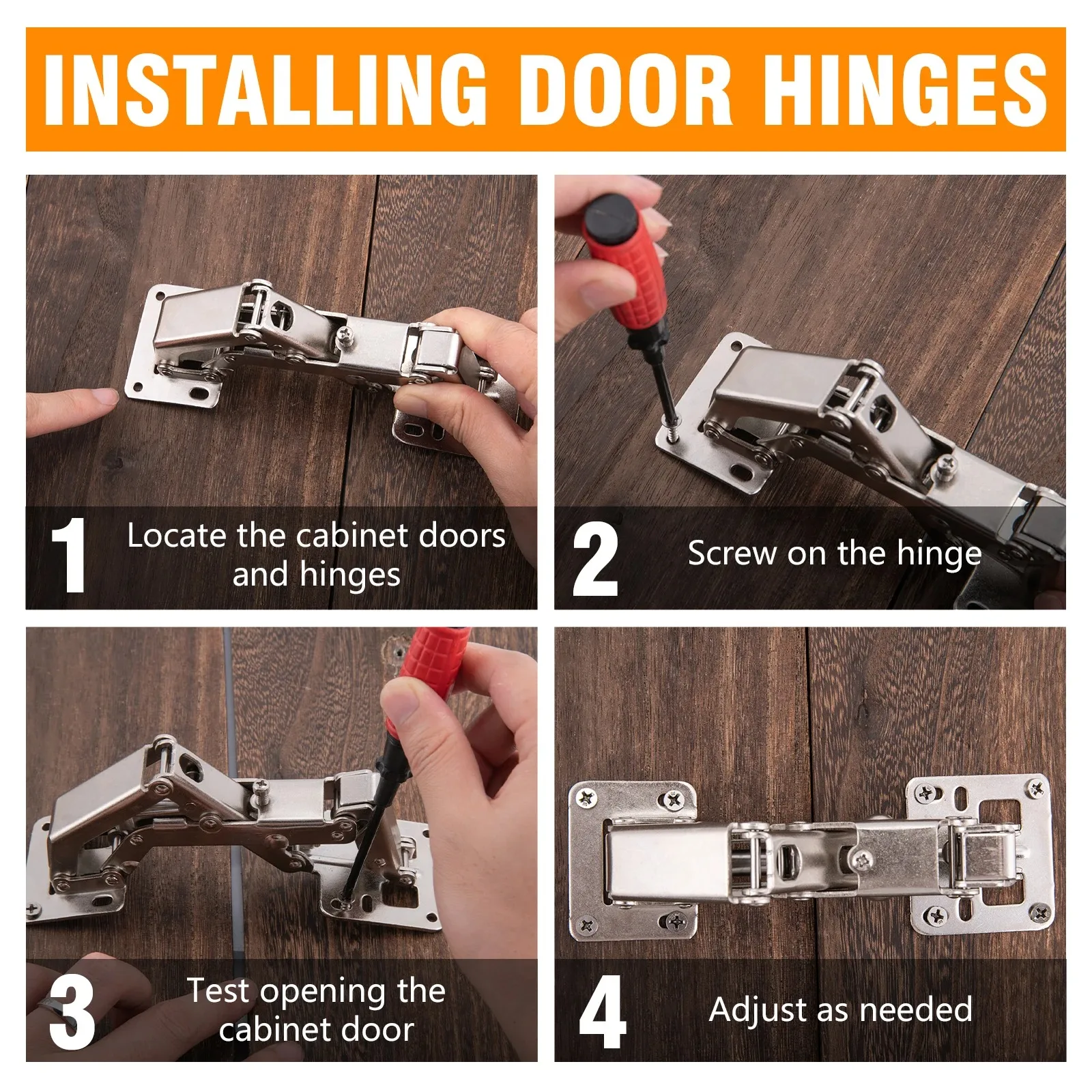 INSTALLING DOOR HINGES

1 Locate the cabinet doors and hinges

2 Screw on the hinge

3 Test opening the cabinet door

4 Adjust as needed