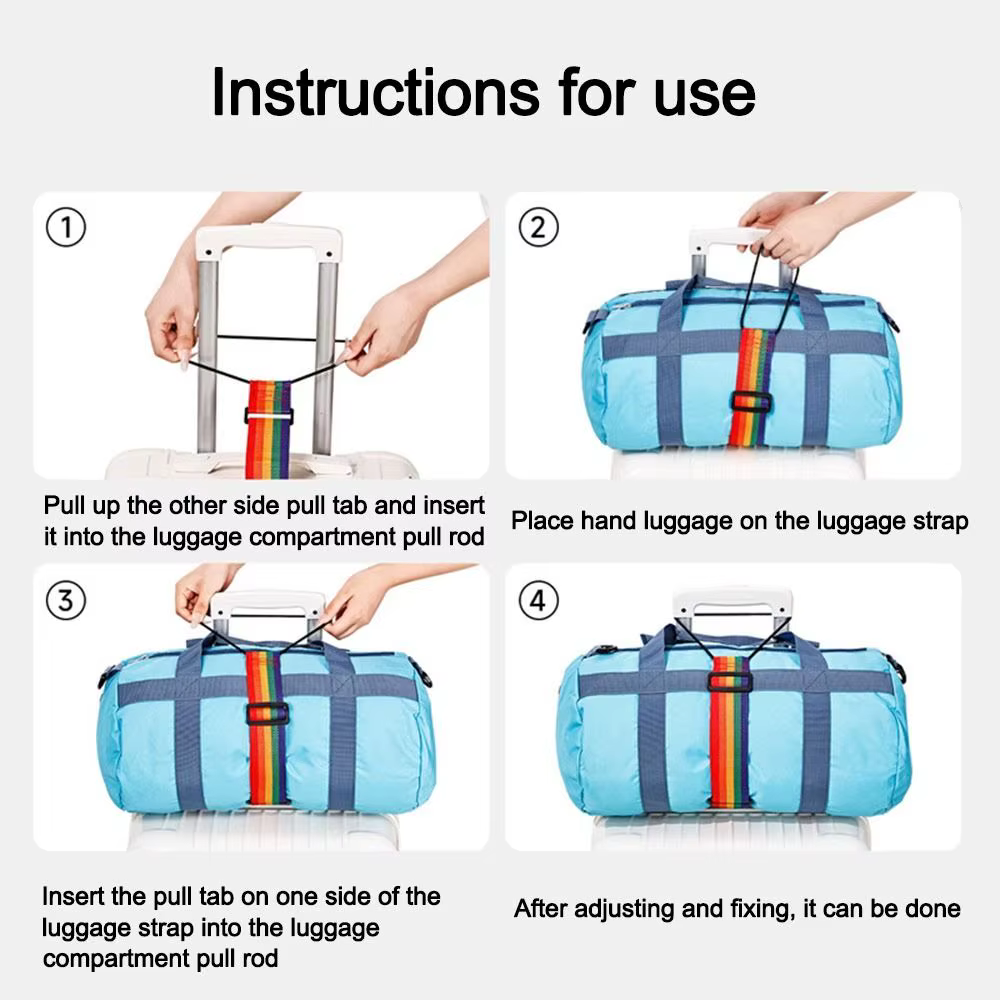 Instructions for use

①

Pull up the other side pull tab and insert it into the luggage compartment pull rod

②

Place hand luggage on the luggage strap

③

Insert the pull tab on one side of the luggage strap into the luggage compartment pull rod

④

After adjusting and fixing, it can be done