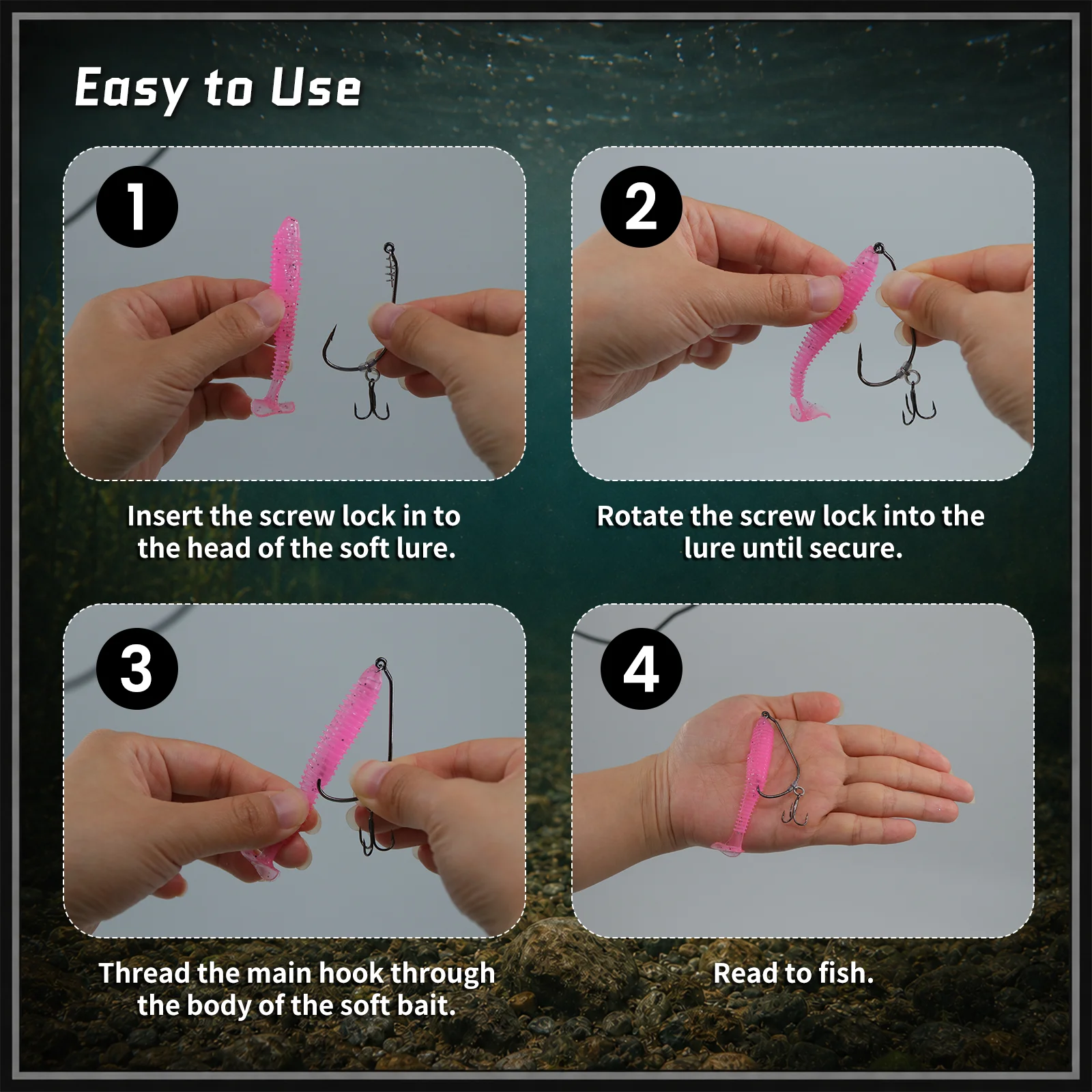 Easy to Use

1

Insert the screw lock in to the head of the soft lure.

2

Rotate the screw lock into the lure until secure.

3

Thread the main hook through the body of the soft bait.

4

Read to fish.