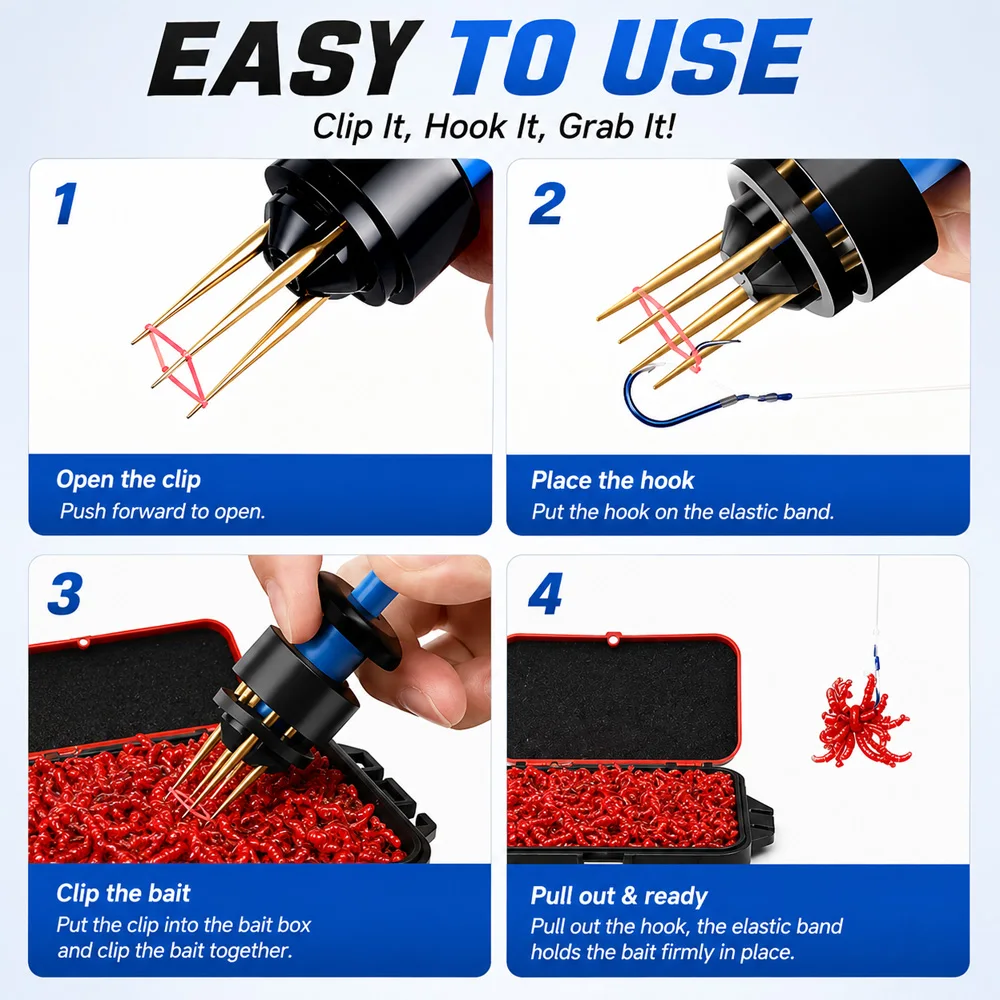 EASY TO USE

Clip It, Hook It, Grab It!

1

Open the clip
Push forward to open.

2

Place the hook
Put the hook on the elastic band.

3

Clip the bait
Put the clip into the bait box and clip the bait together.

4

Pull out & ready
Pull out the hook, the elastic band holds the bait firmly in place.