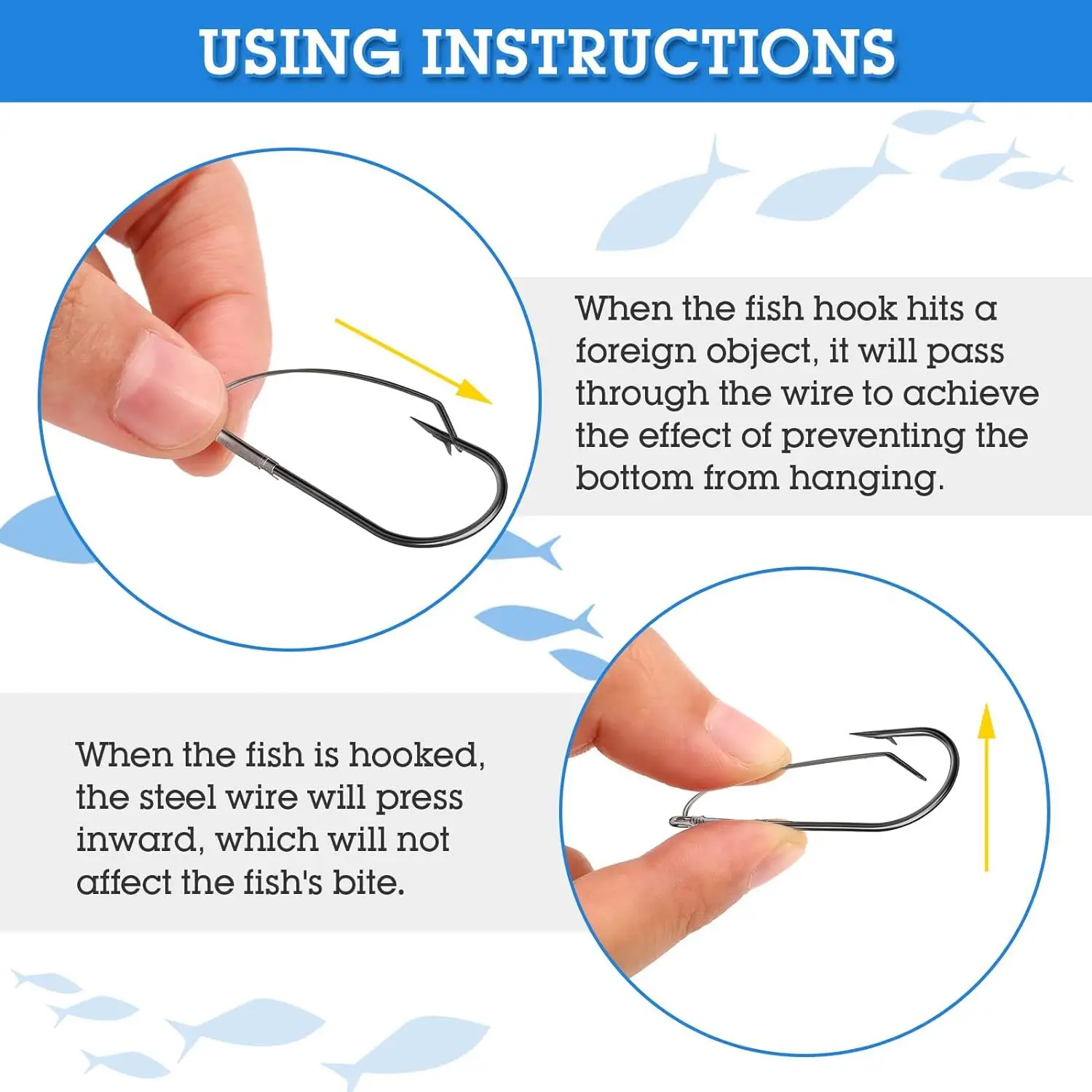 USING INSTRUCTIONS

When the fish hook hits a foreign object, it will pass through the wire to achieve the effect of preventing the bottom from hanging.

When the fish is hooked, the steel wire will press inward, which will not affect the fish's bite.