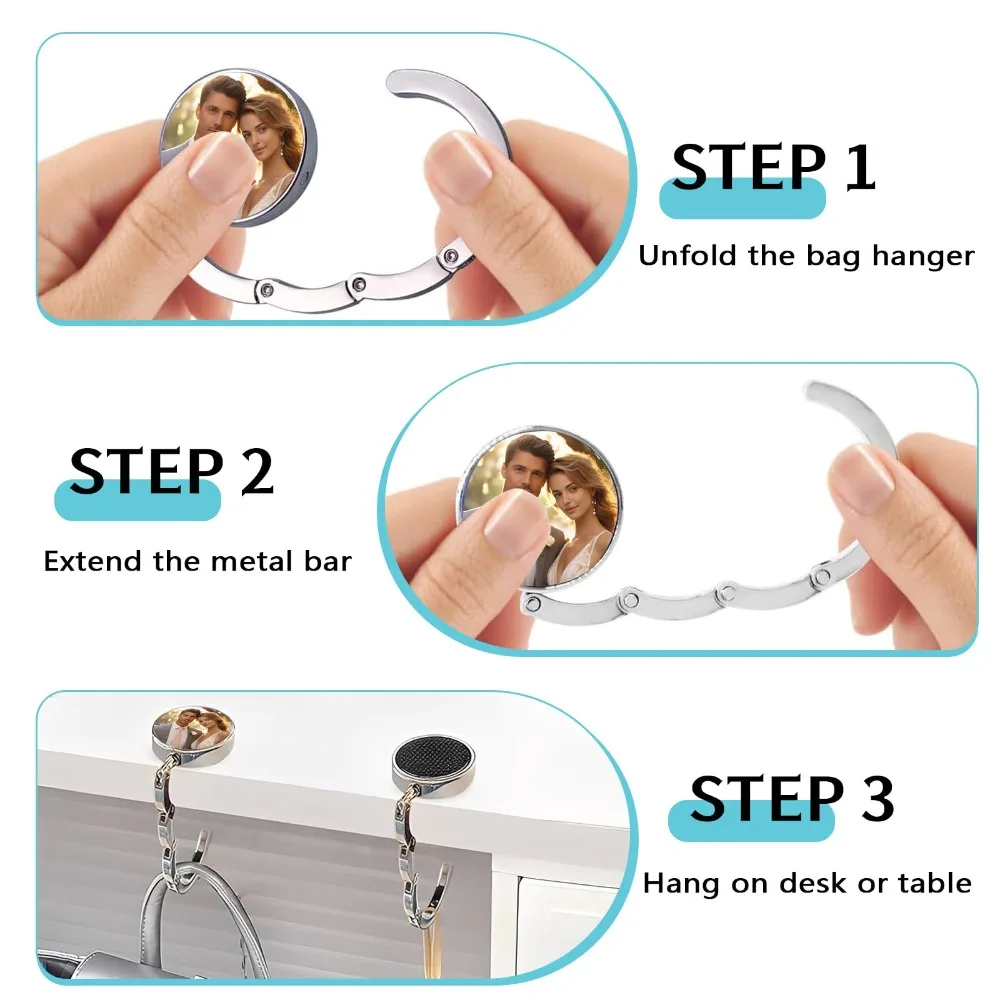 STEP 1
Unfold the bag hanger

STEP 2
Extend the metal bar

STEP 3
Hang on desk or table