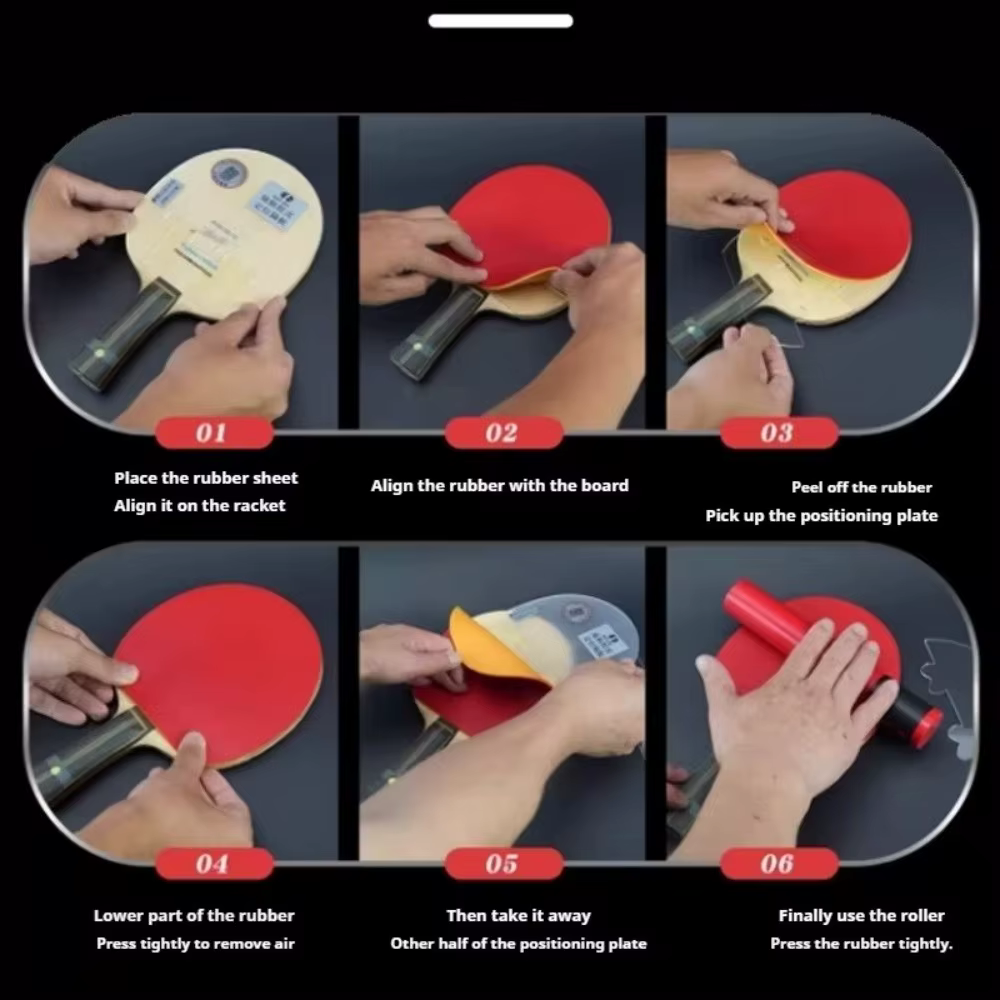 01

Place the rubber sheet
Align it on the racket

02

Align the rubber with the board

03

Peel off the rubber
Pick up the positioning plate

04

Lower part of the rubber
Press tightly to remove air

05

Then take it away
Other half of the positioning plate

06

Finally use the roller
Press the rubber tightly.