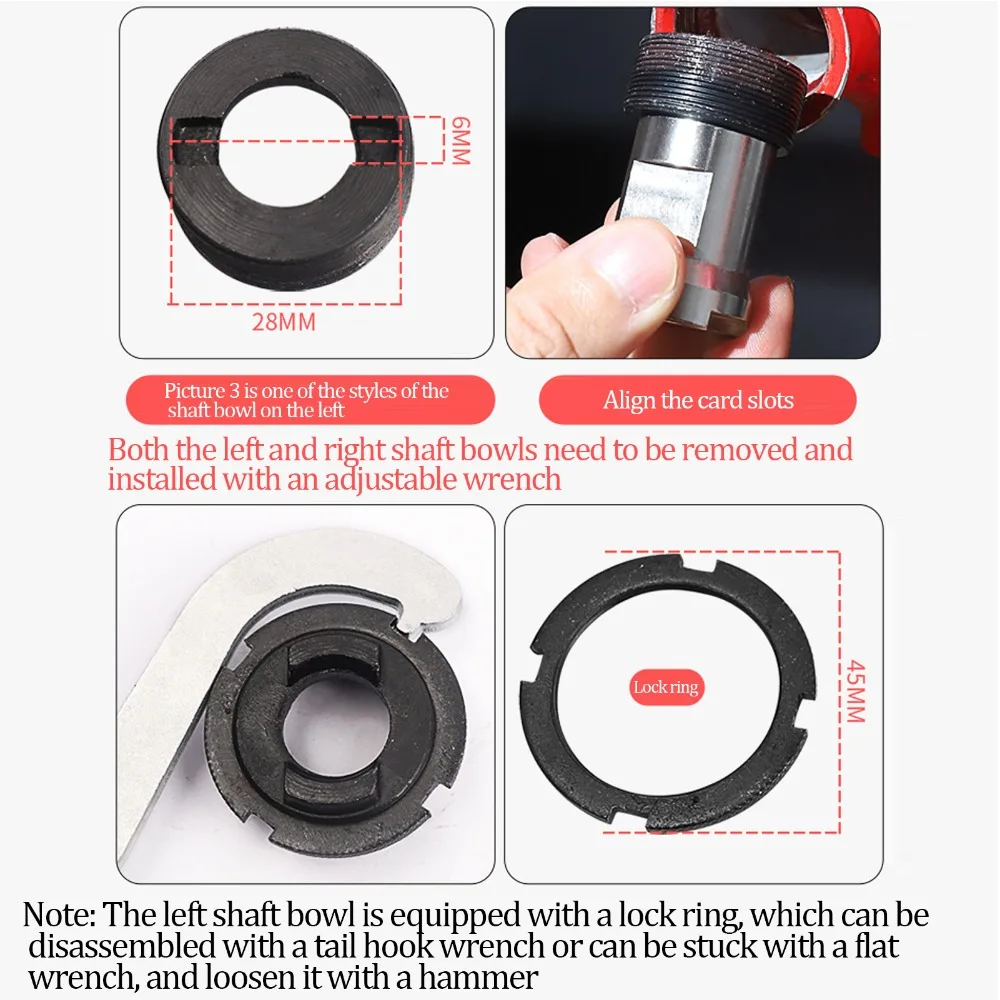 6MM

28MM

Picture 3 is one of the styles of the shaft bowl on the left

Align the card slots

Both the left and right shaft bowls need to be removed and installed with an adjustable wrench

Lock ring

45MM

Note: The left shaft bowl is equipped with a lock ring, which can be disassembled with a tail hook wrench or can be stuck with a flat wrench, and loosen it with a hammer