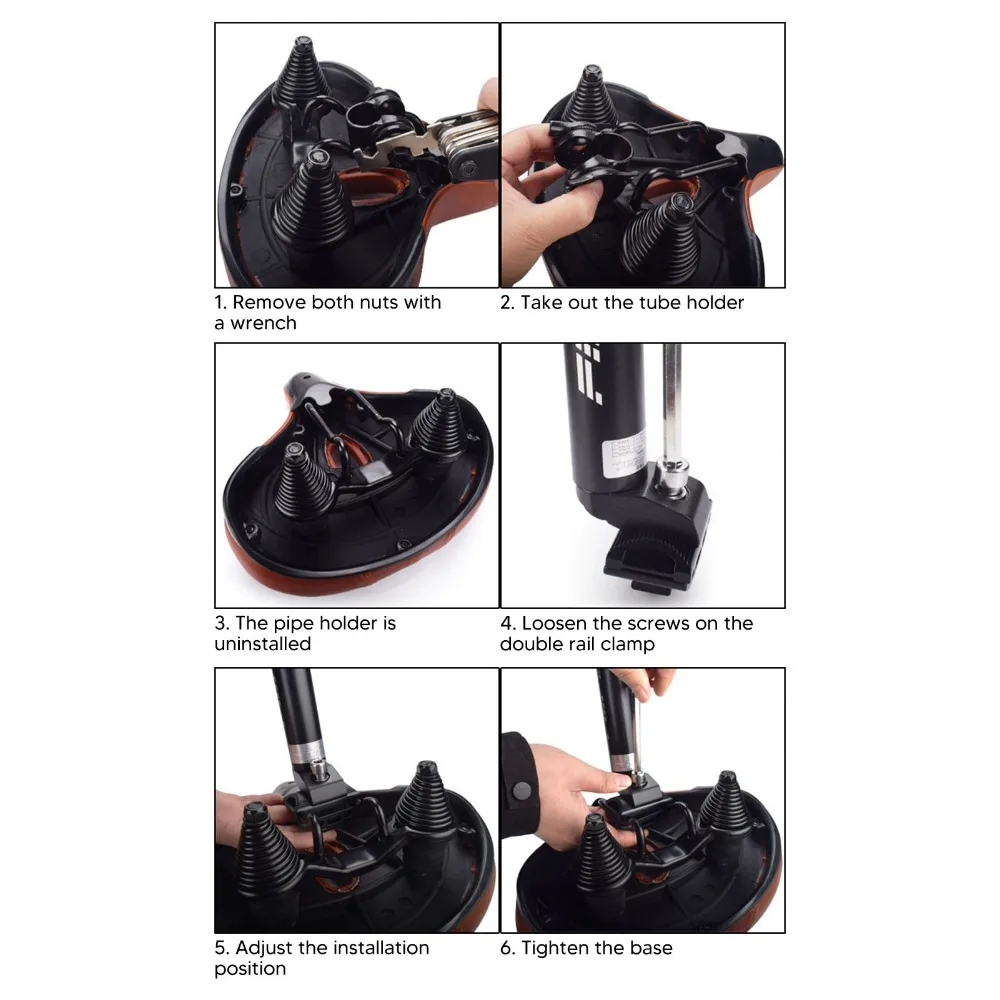 1. Remove both nuts with a wrench

2. Take out the tube holder

3. The pipe holder is uninstalled

4. Loosen the screws on the double rail clamp

5. Adjust the installation position

6. Tighten the base