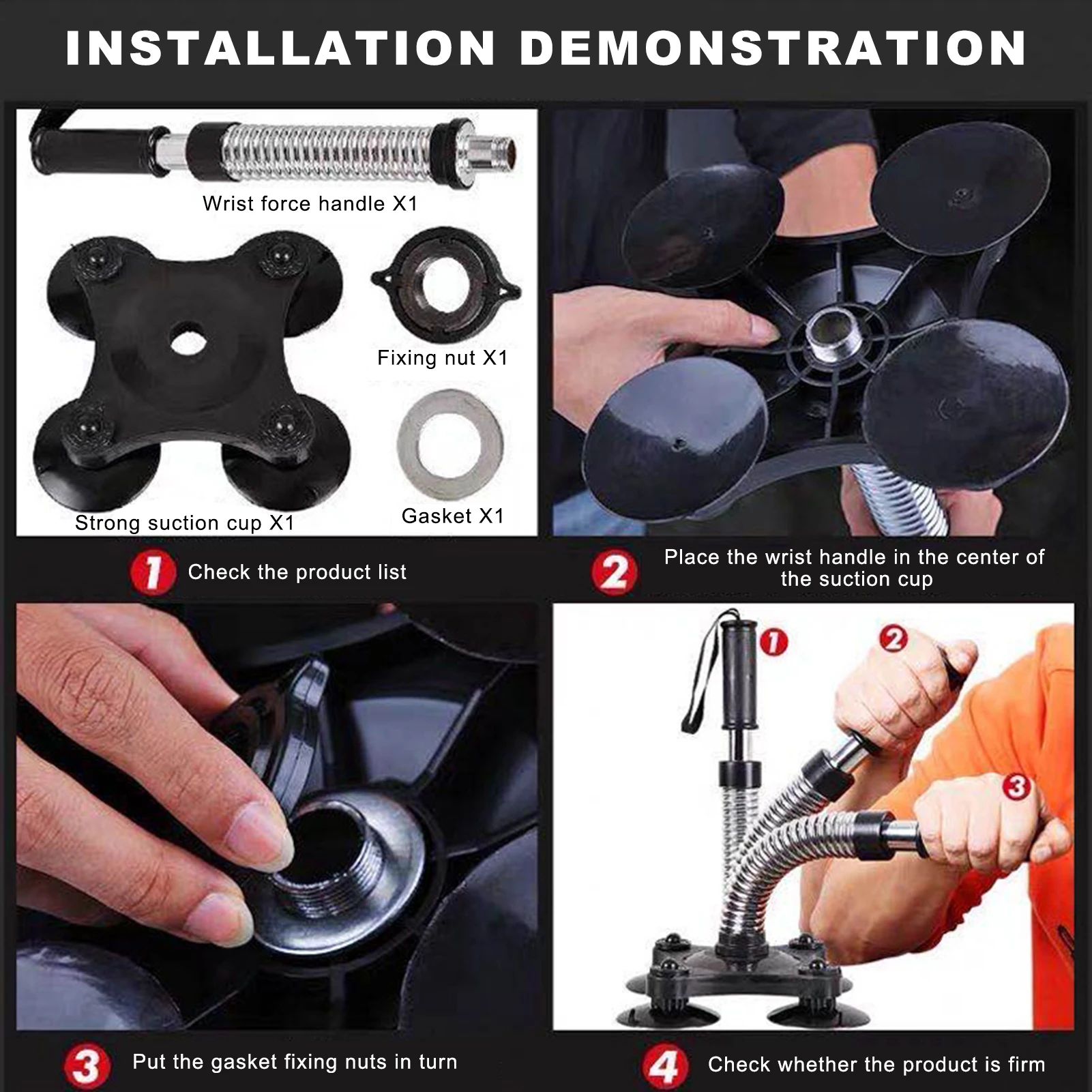 INSTALLATION DEMONSTRATION

Wrist force handle X1

Fixing nut X1

Strong suction cup X1

Gasket X1

1 Check the product list

2 Place the wrist handle in the center of the suction cup

3 Put the gasket fixing nuts in turn

1

2

3

4 Check whether the product is firm