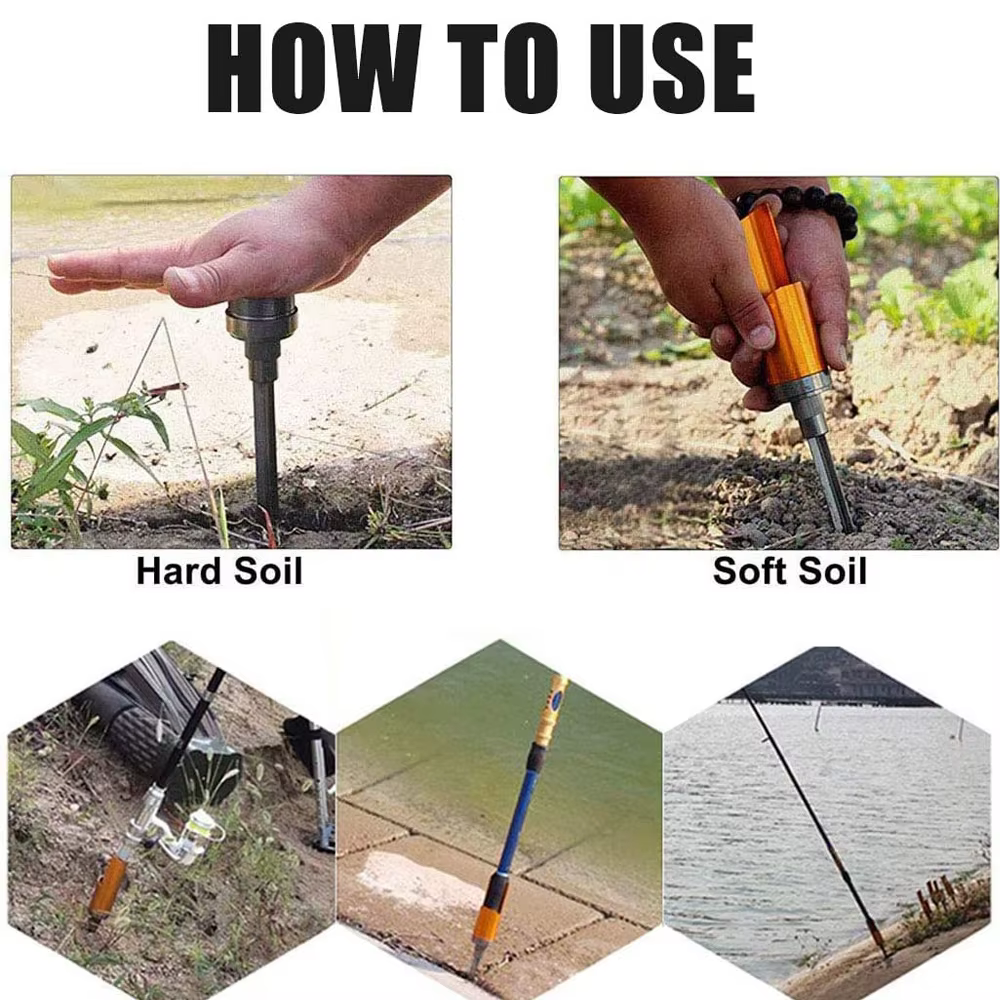 HOW TO USE

Hard Soil

Soft Soil