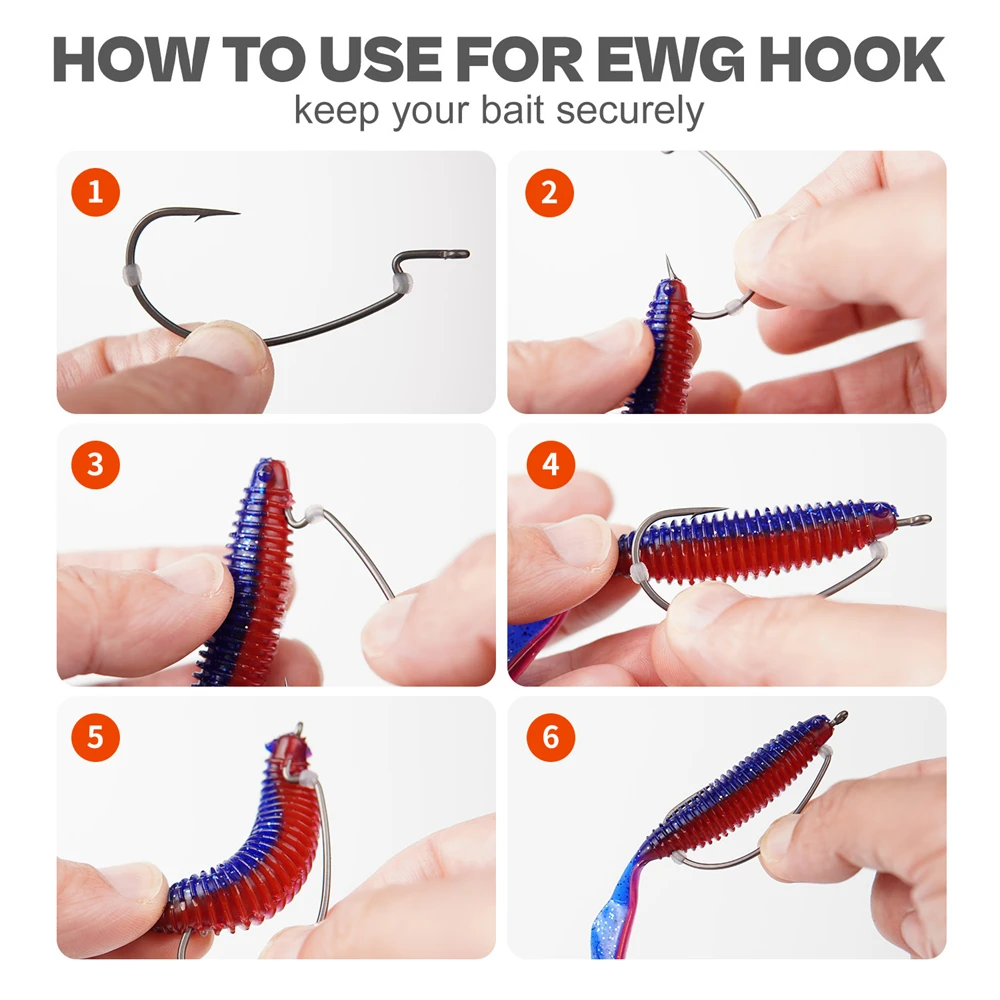 HOW TO USE FOR EWG HOOK
keep your bait securely

1

2

3

4

5

6