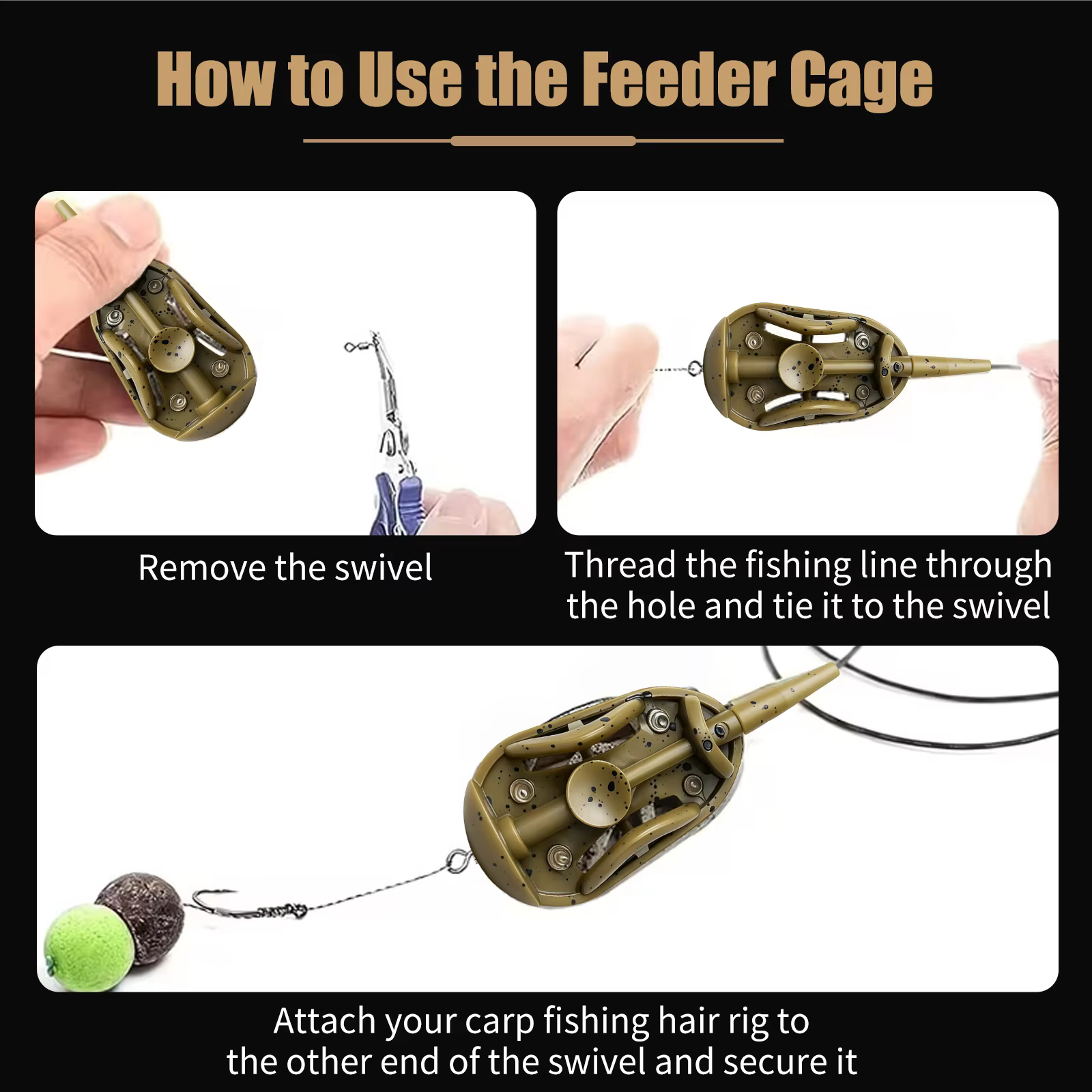 How to Use the Feeder Cage

Remove the swivel

Thread the fishing line through the hole and tie it to the swivel

Attach your carp fishing hair rig to the other end of the swivel and secure it