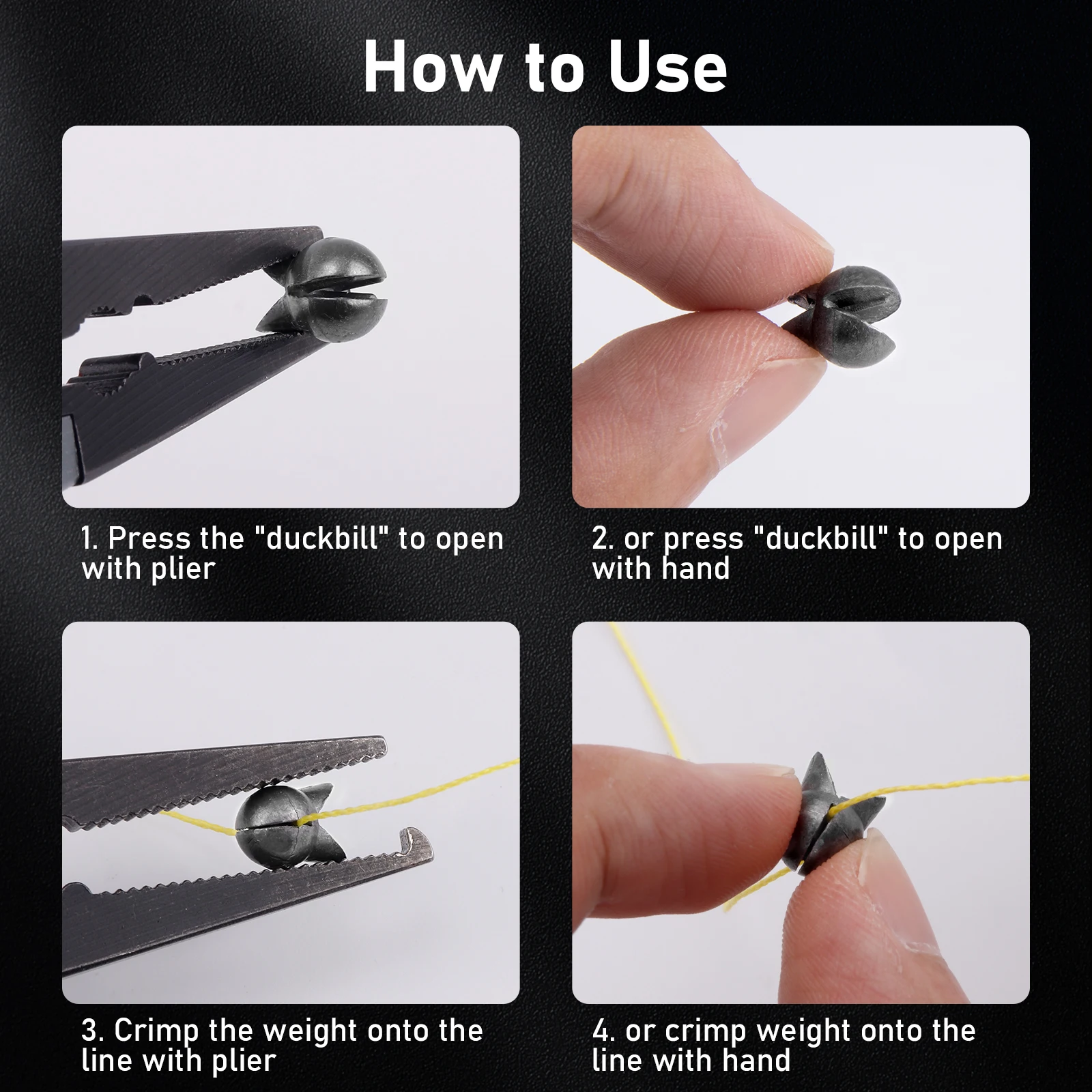 How to Use

1. Press the "duckbill" to open with plier

2. or press "duckbill" to open with hand

3. Crimp the weight onto the line with plier

4. or crimp weight onto the line with hand