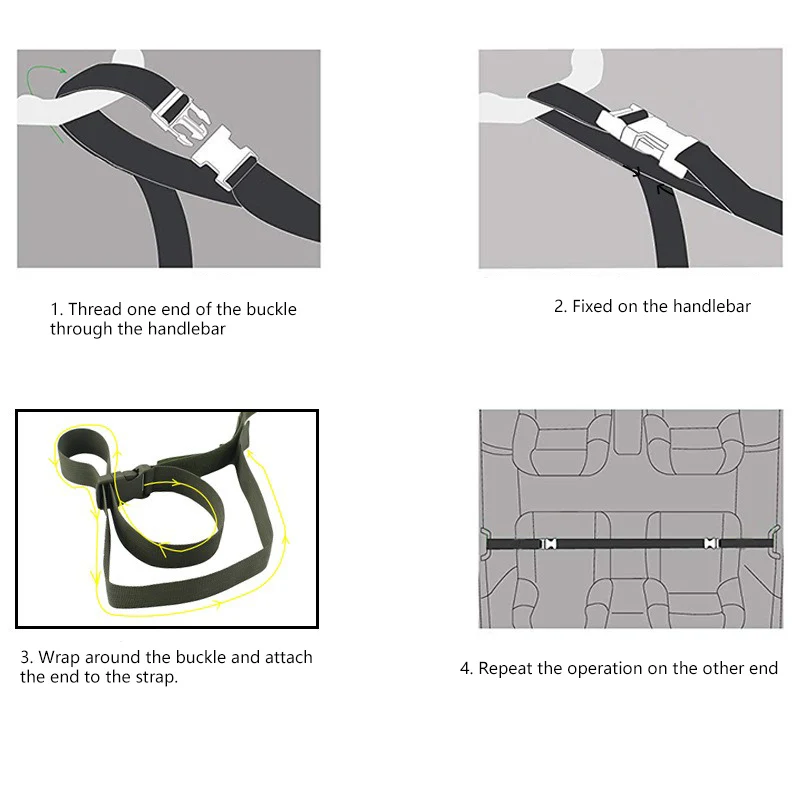 1. Thread one end of the buckle through the handlebar

2. Fixed on the handlebar

3. Wrap around the buckle and attach the end to the strap.

4. Repeat the operation on the other end