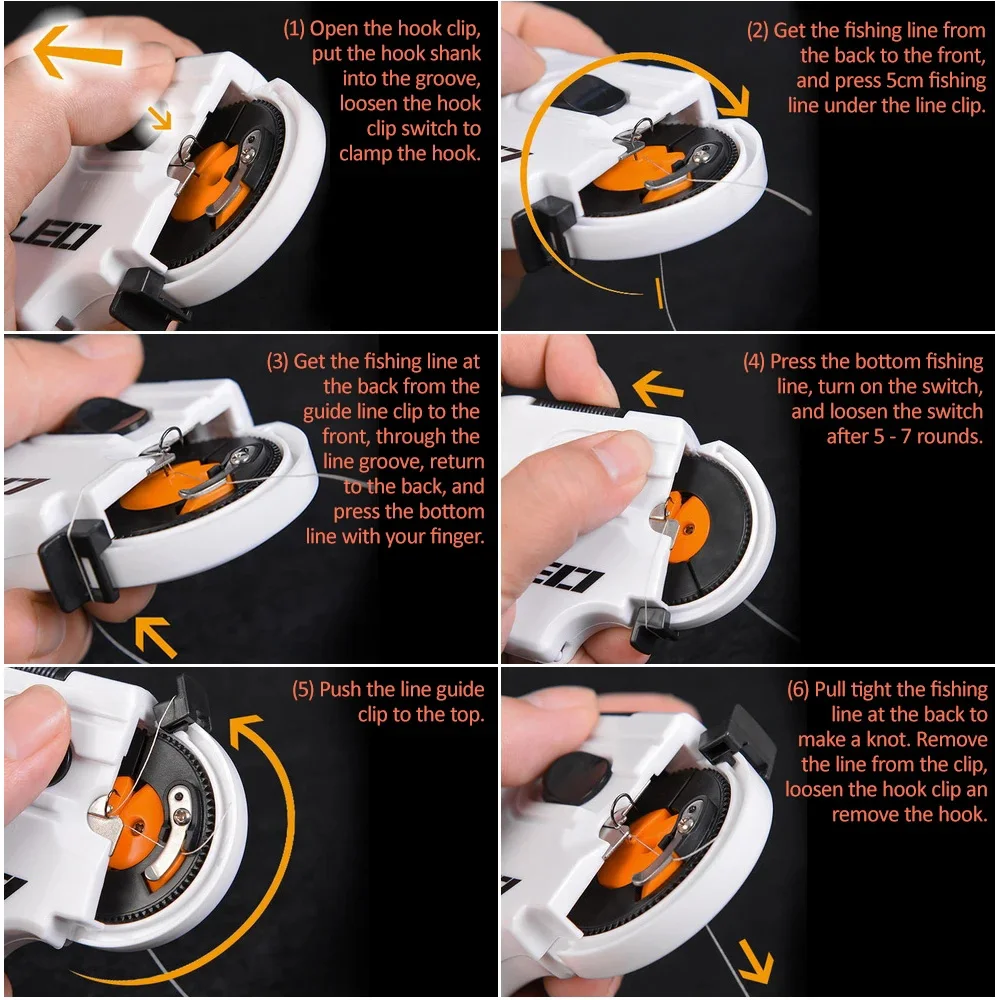 (1) Open the hook clip, put the hook shank into the groove, loosen the hook clip switch to clamp the hook.

LEO

(2) Get the fishing line from the back to the front, and press 5cm fishing line under the line clip.

(3) Get the fishing line at the back from the guide line clip to the front, through the line groove, return to the back, and press the bottom line with your finger.

(4) Press the bottom fishing line, turn on the switch, and loosen the switch after 5 - 7 rounds.

LEO

(5) Push the line guide clip to the top.

(6) Pull tight the fishing line at the back to make a knot. Remove the line from the clip, loosen the hook clip an remove the hook.