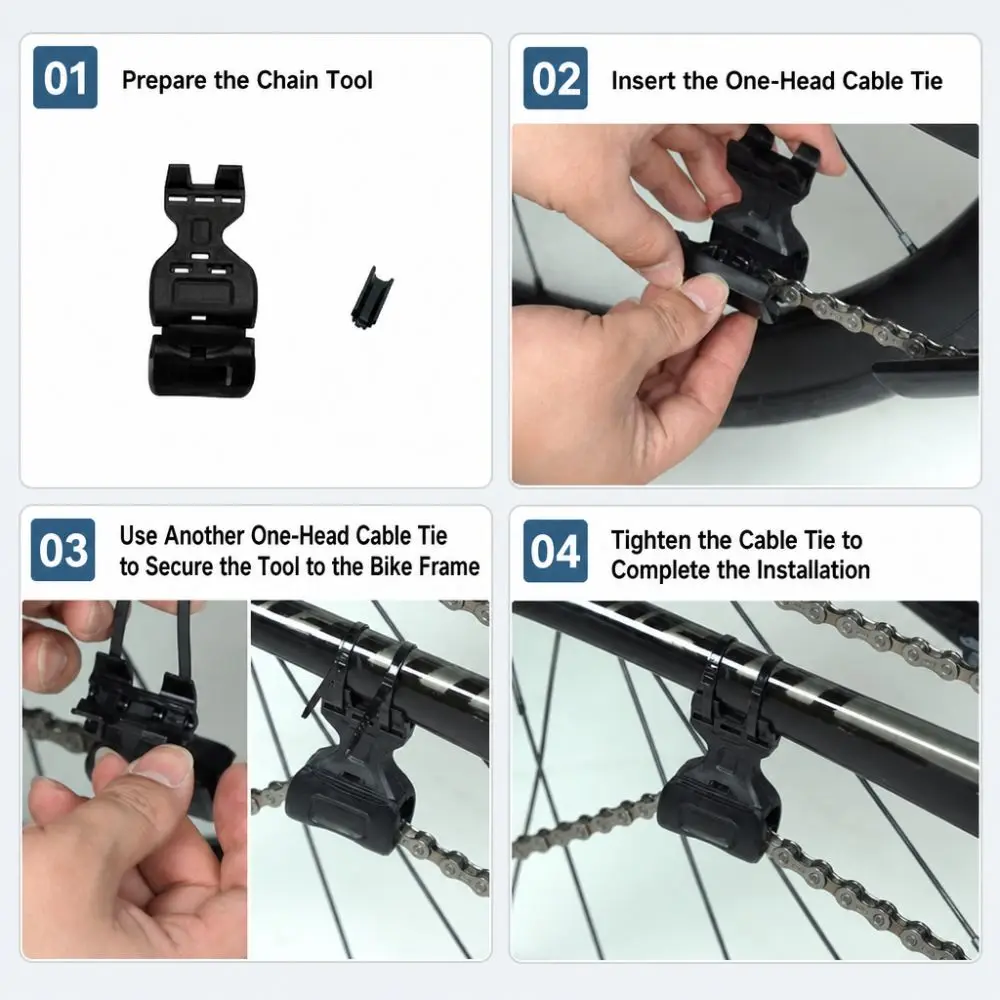 01
Prepare the Chain Tool

02
Insert the One-Head Cable Tie

03
Use Another One-Head Cable Tie to Secure the Tool to the Bike Frame

04
Tighten the Cable Tie to Complete the Installation