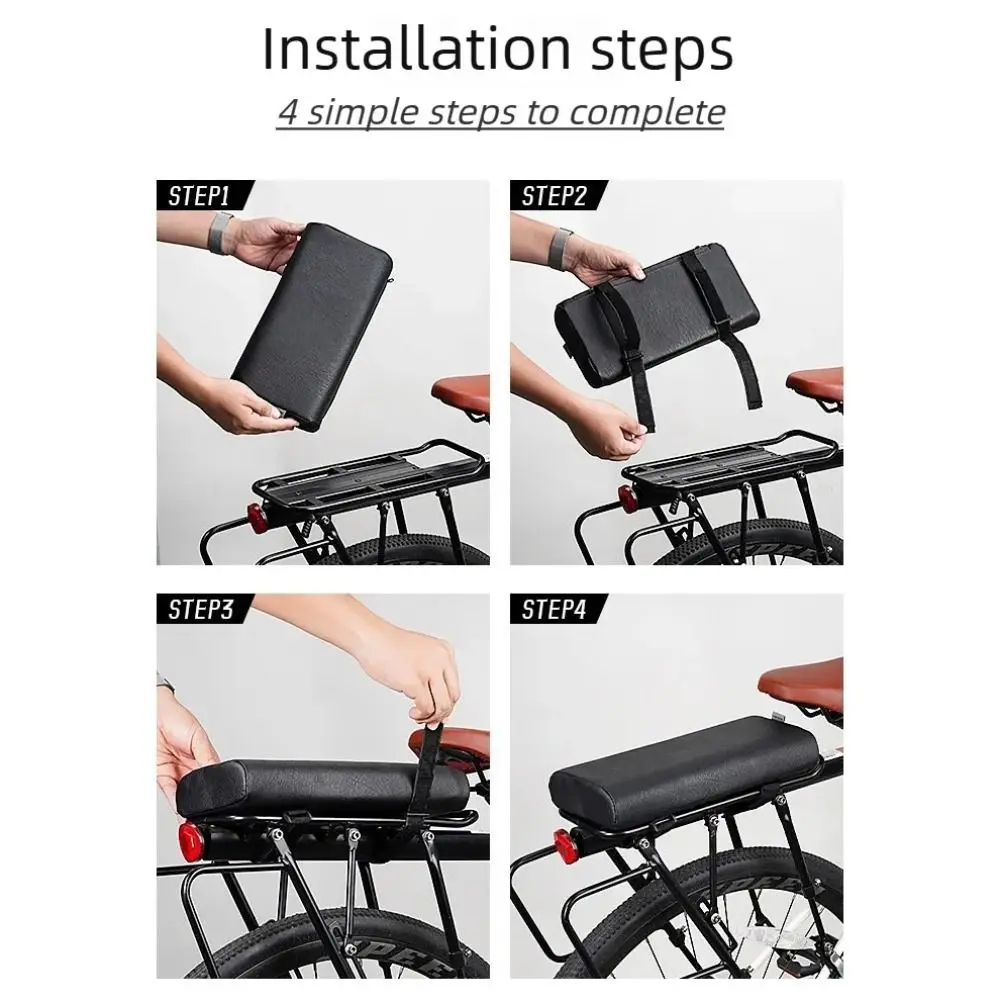 Installation steps

4 simple steps to complete

STEP1

STEP2

STEP3

STEP4