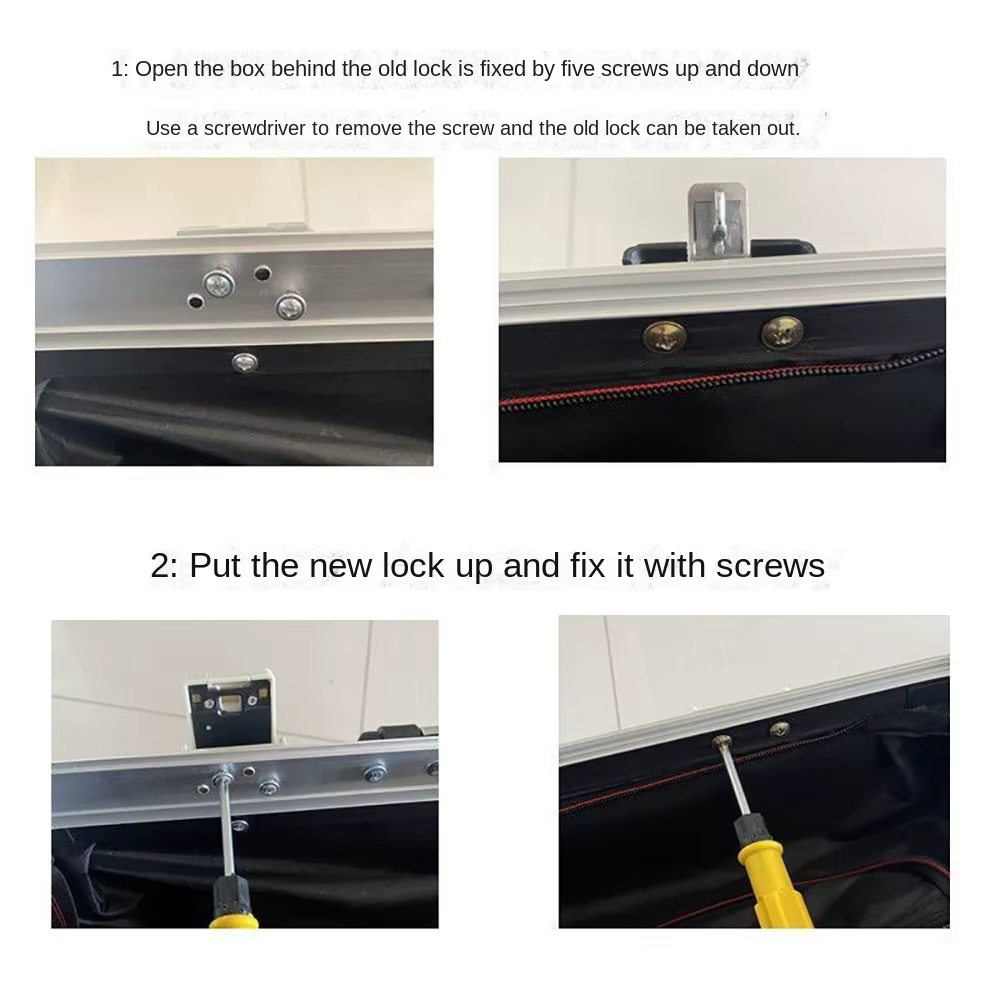 1: Open the box behind the old lock is fixed by five screws up and down

Use a screwdriver to remove the screw and the old lock can be taken out.

2: Put the new lock up and fix it with screws