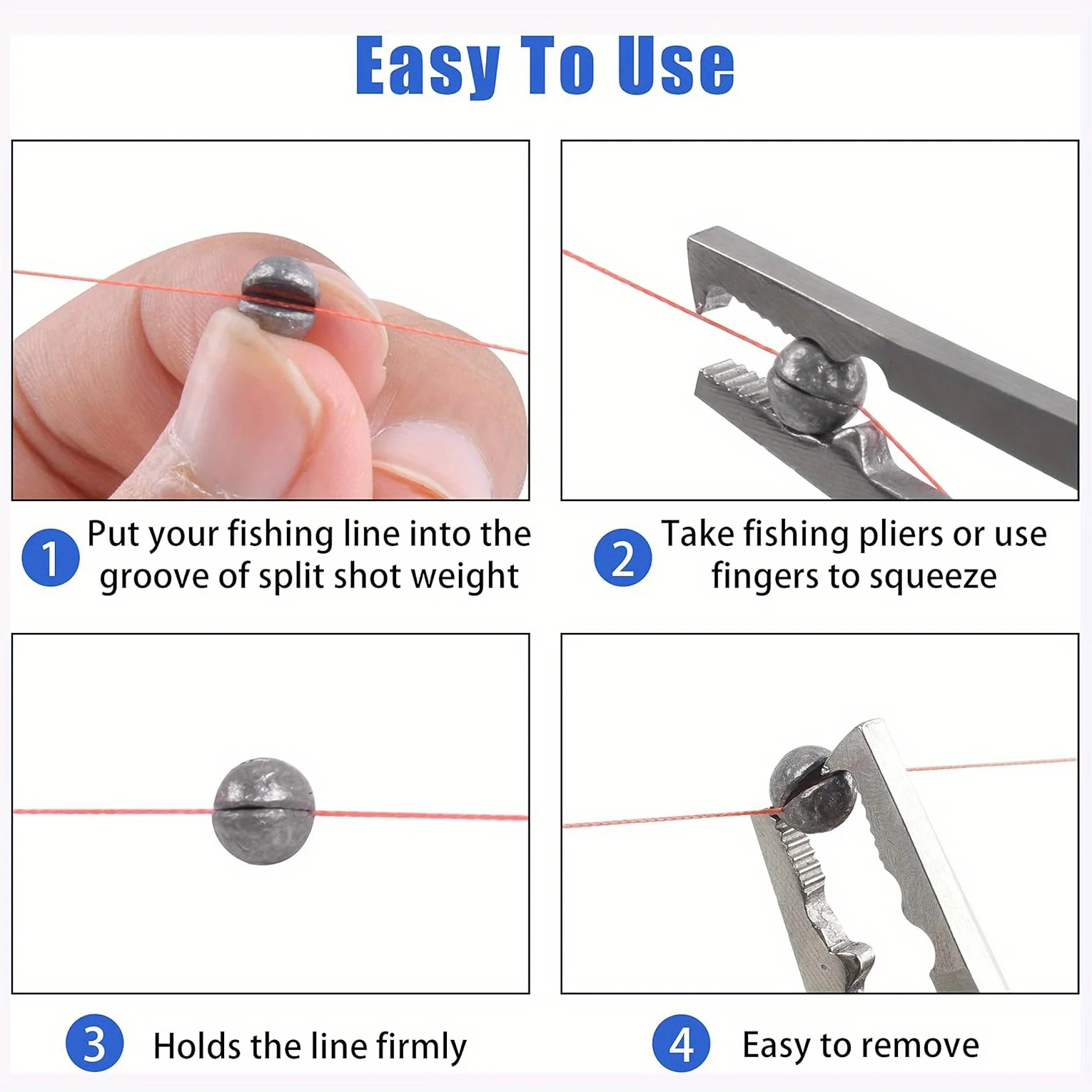 Easy To Use

1 Put your fishing line into the groove of split shot weight

2 Take fishing pliers or use fingers to squeeze

3 Holds the line firmly

4 Easy to remove