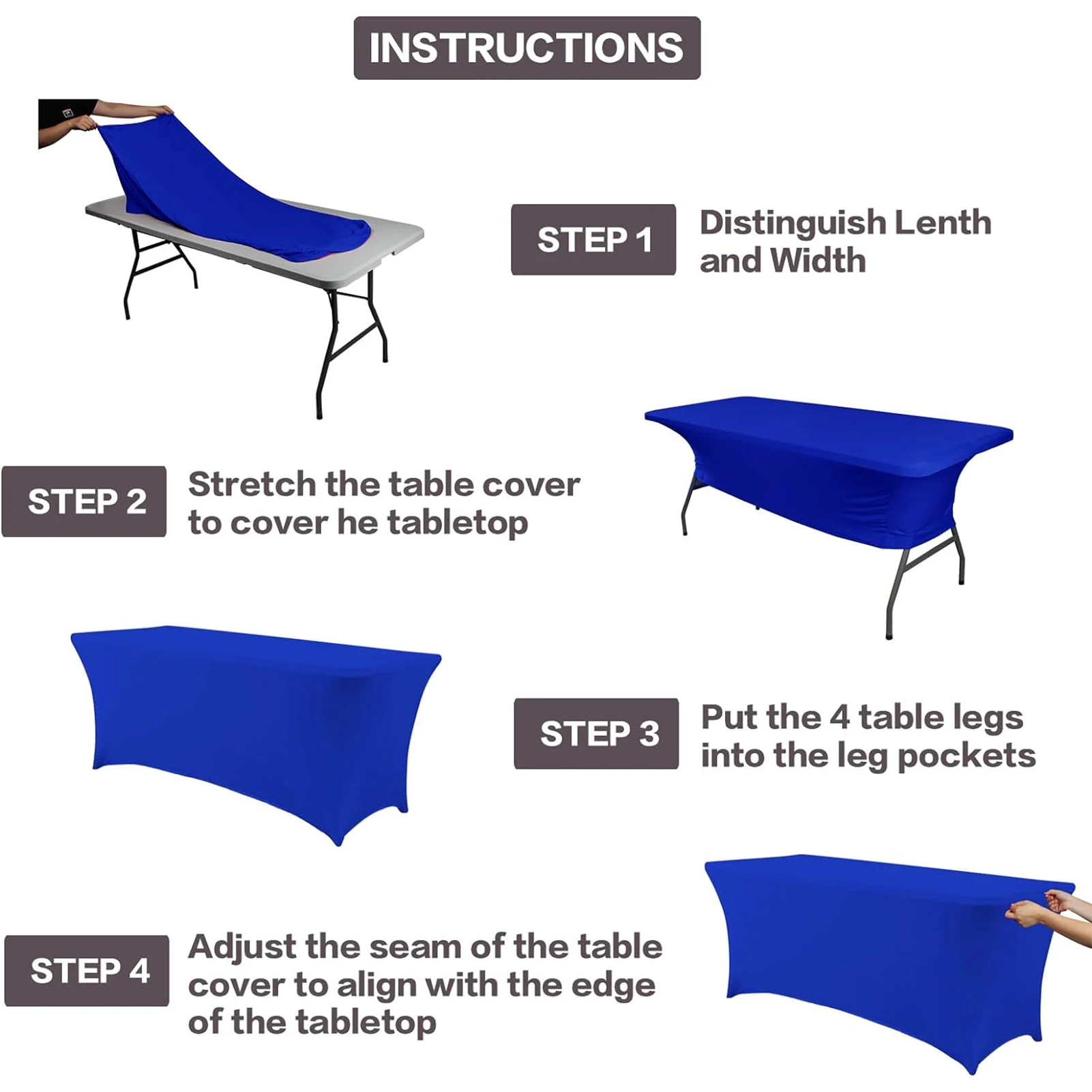 INSTRUCTIONS

STEP 1

Distinguish Lenth and Width

STEP 2

Stretch the table cover to cover he tabletop

STEP 3

Put the 4 table legs into the leg pockets

STEP 4

Adjust the seam of the table cover to align with the edge of the tabletop