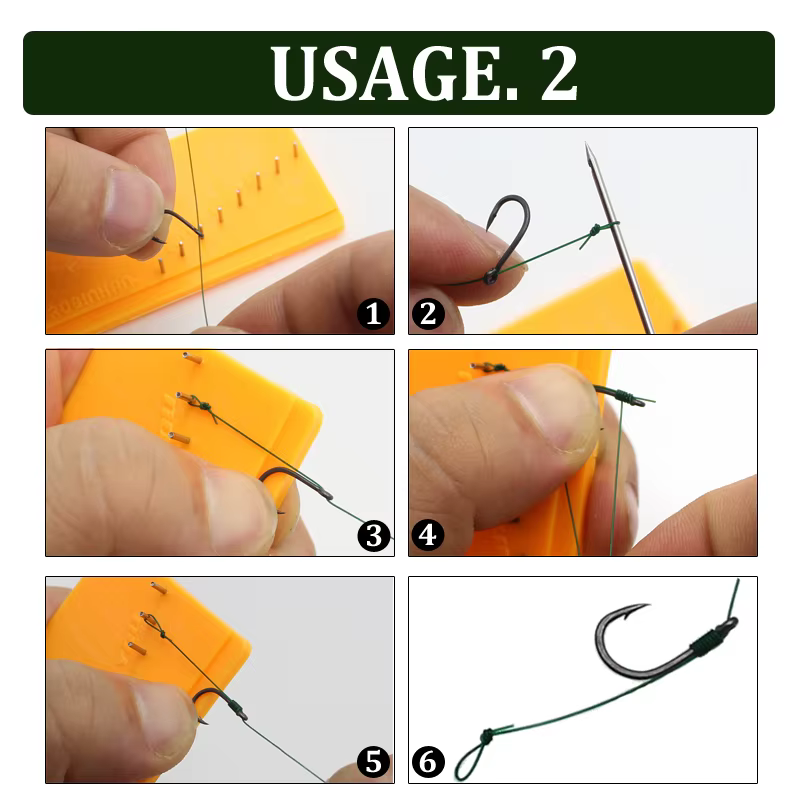 USAGE. 2

1

2

3

4

5

6