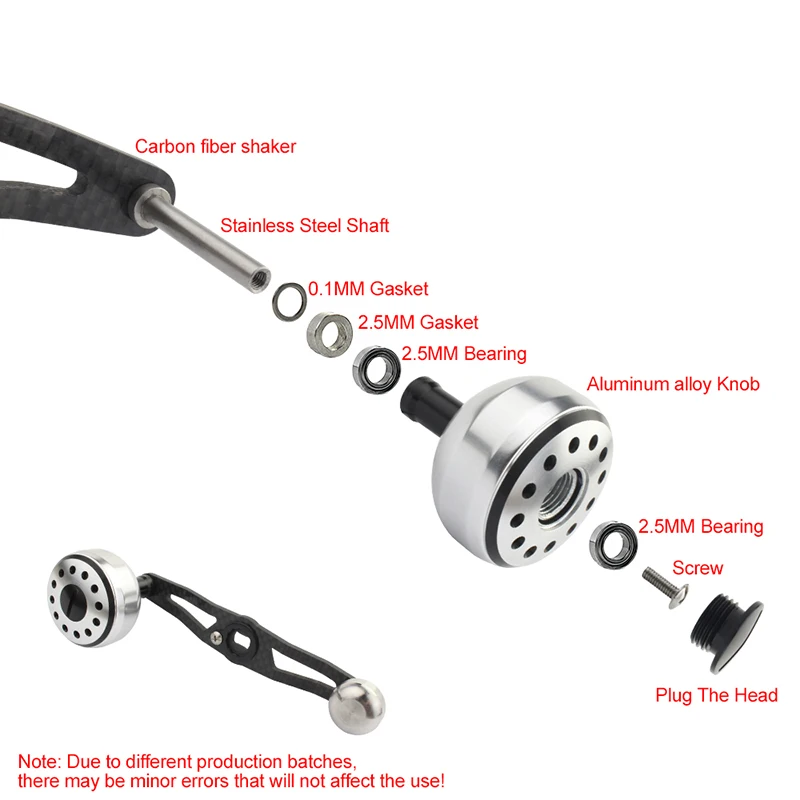 Carbon fiber shaker

Stainless Steel Shaft

0.1MM Gasket

2.5MM Gasket

2.5MM Bearing

Aluminum alloy Knob

2.5MM Bearing

Screw

Plug The Head

Note: Due to different production batches, there may be minor errors that will not affect the use!