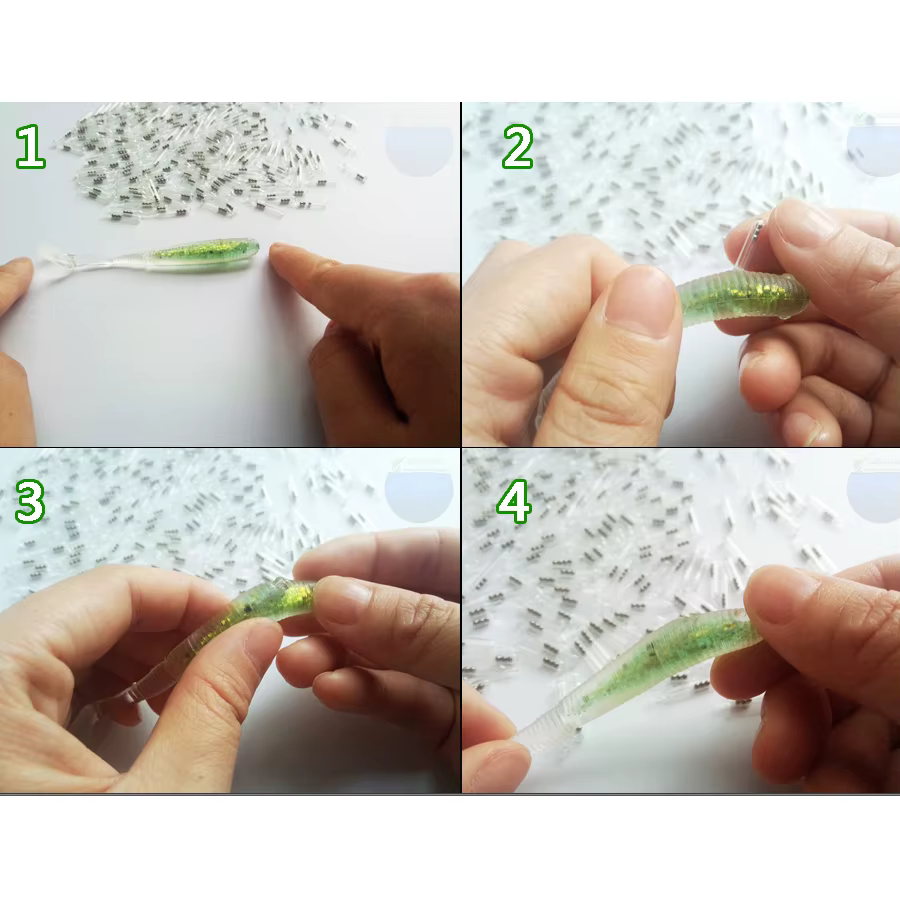 1

2

3

4