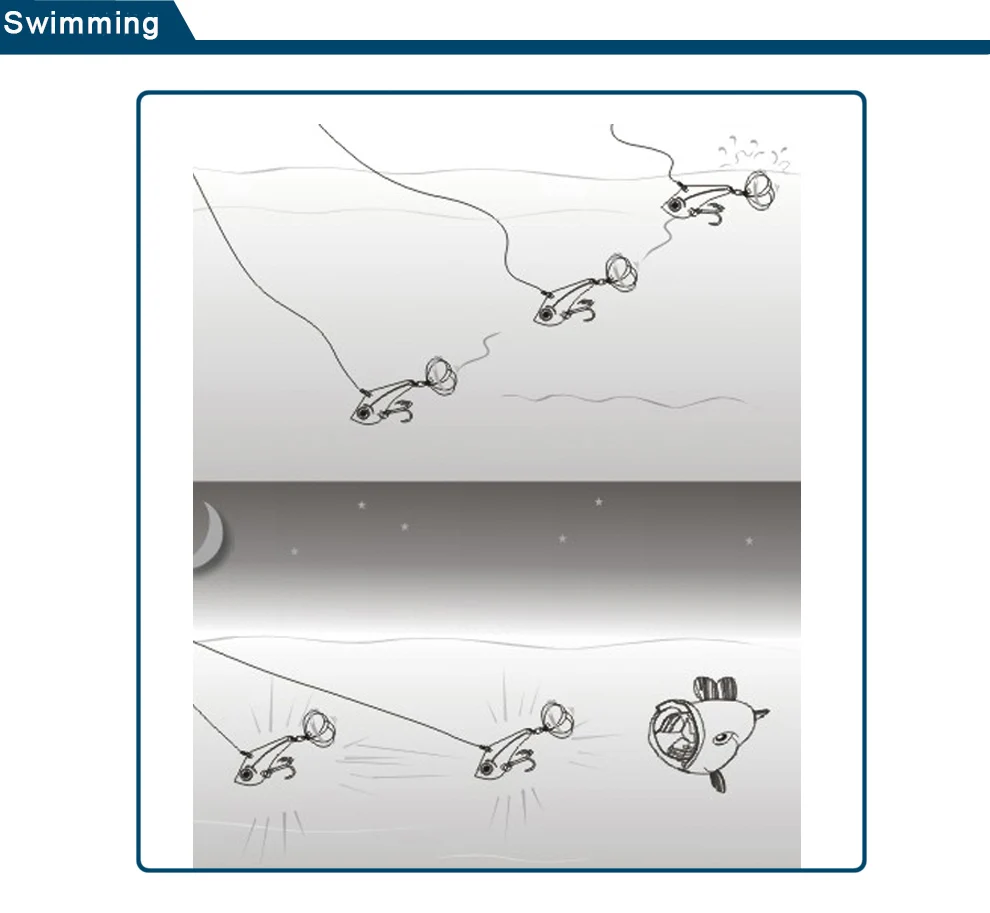 Swimming