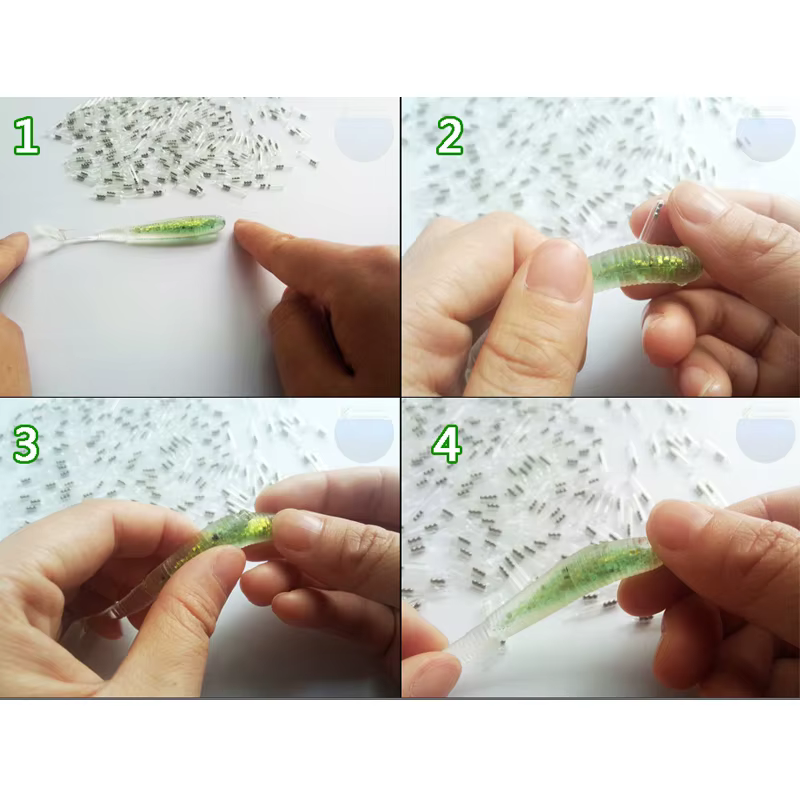 1

2

3

4