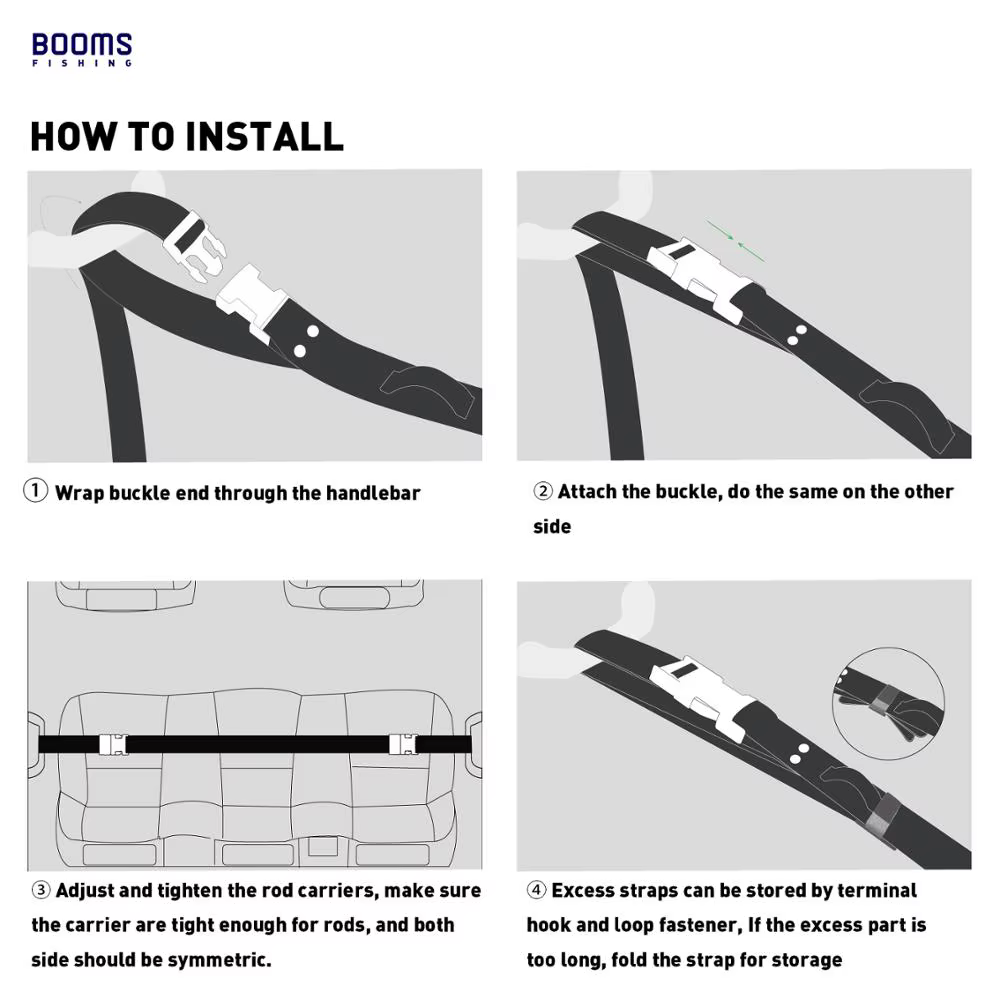 BOOMS
FISHING

HOW TO INSTALL

① Wrap buckle end through the handlebar

② Attach the buckle, do the same on the other side

③ Adjust and tighten the rod carriers, make sure the carrier are tight enough for rods, and both side should be symmetric.

④ Excess straps can be stored by terminal hook and loop fastener, If the excess part is too long, fold the strap for storage