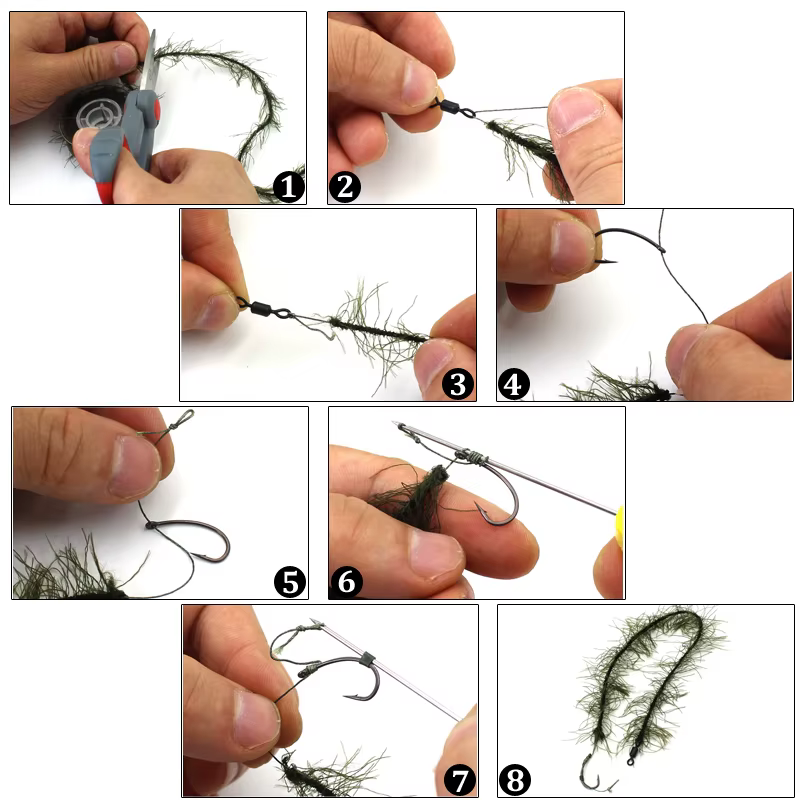 1

2

3

4

5

6

7

8