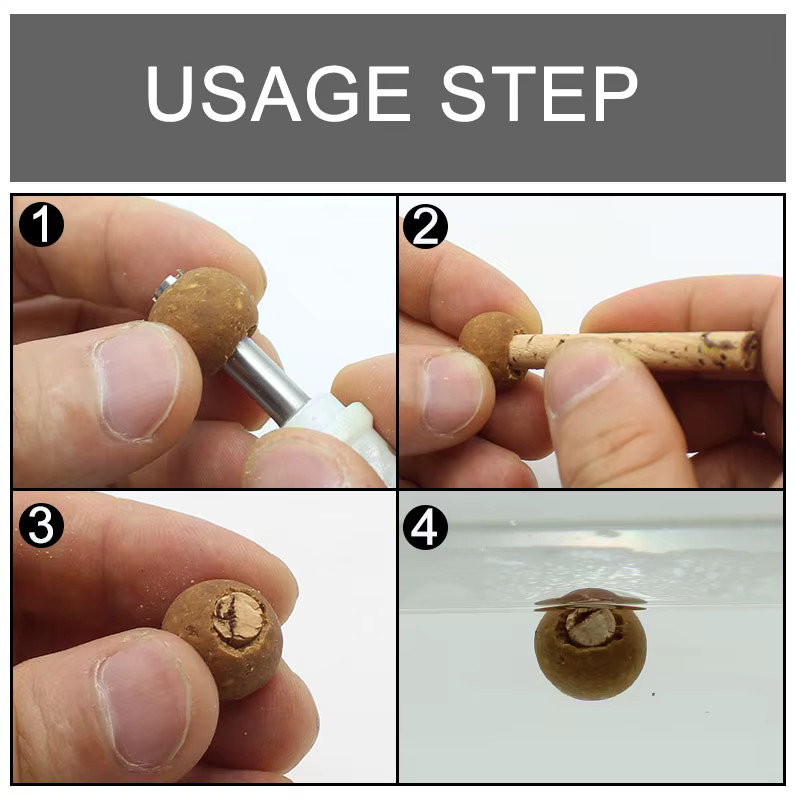 USAGE STEP

1

2

3

4