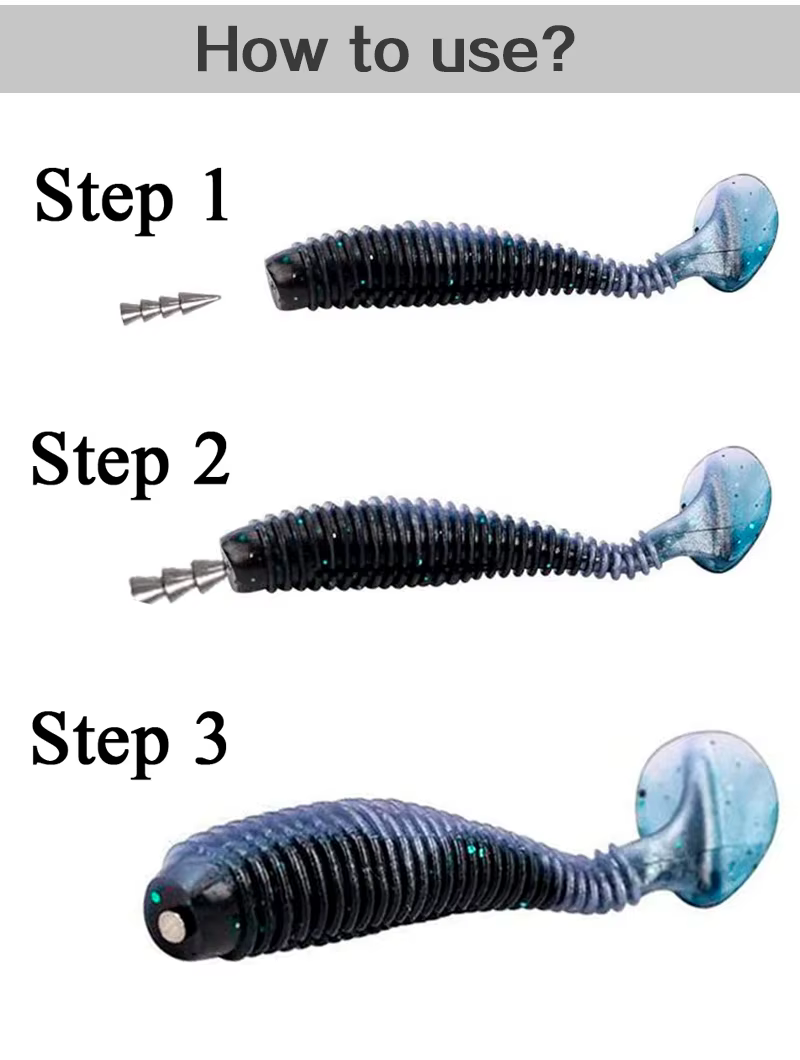 How to use?

Step 1

Step 2

Step 3