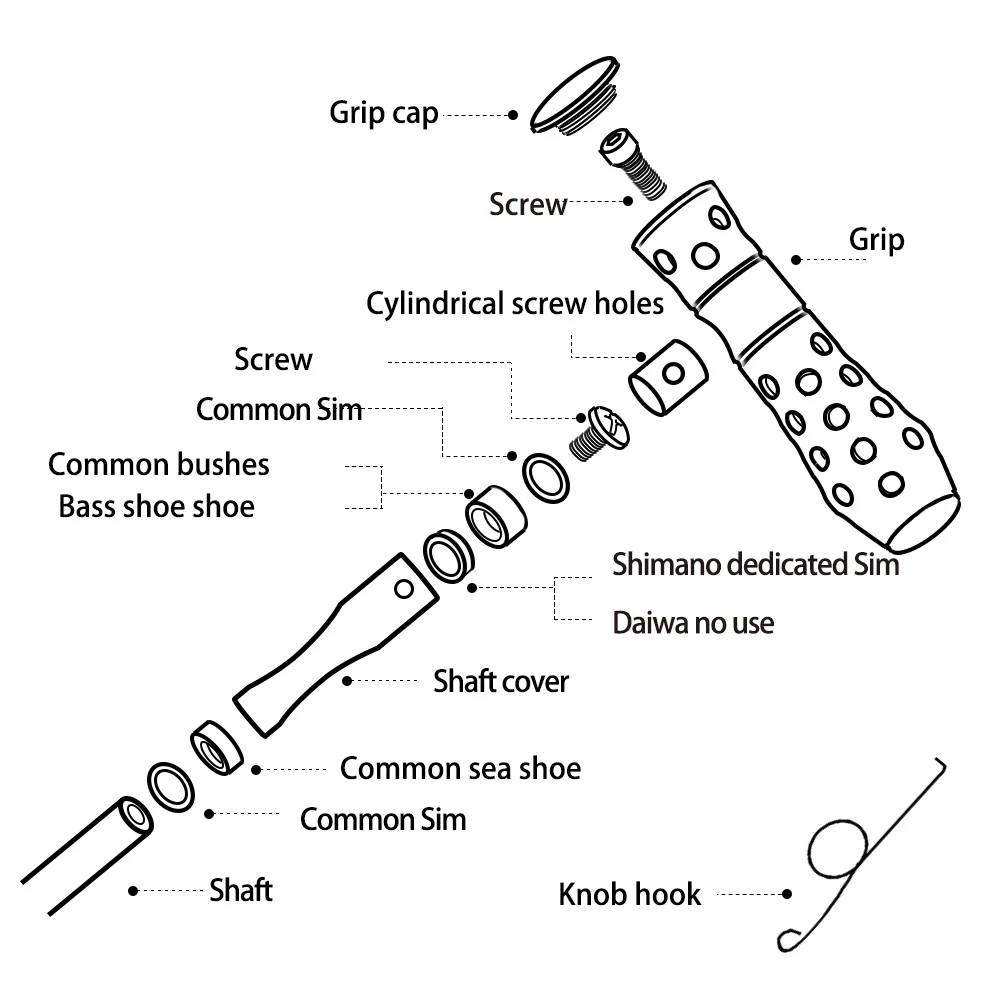 Grip cap

Screw

Grip

Cylindrical screw holes

Screw

Common Sim

Common bushes

Bass shoe shoe

Shimano dedicated Sim

Daiwa no use

Shaft cover

Common sea shoe

Common Sim

Shaft

Knob hook