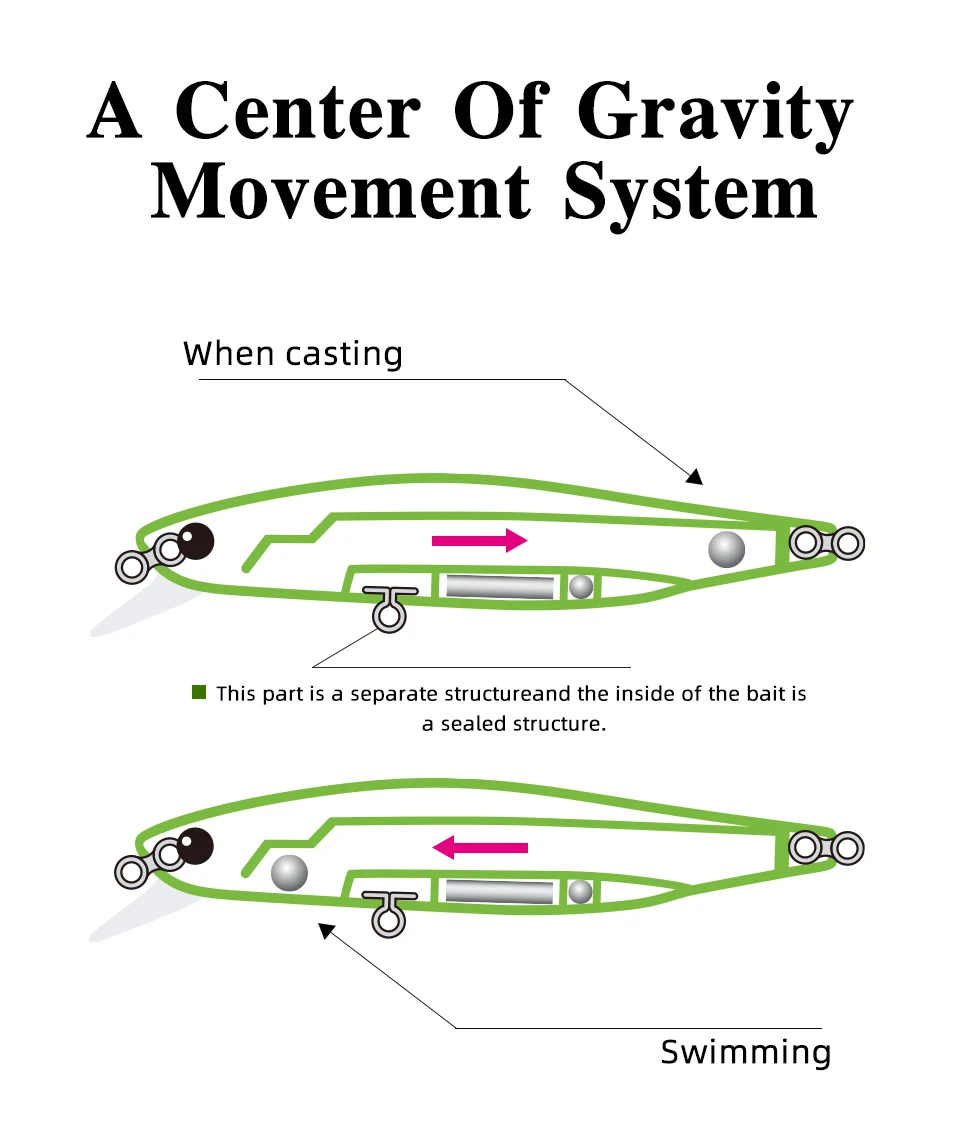 A Center Of Gravity Movement System

When casting

This part is a separate structureand the inside of the bait is a sealed structure.

Swimming