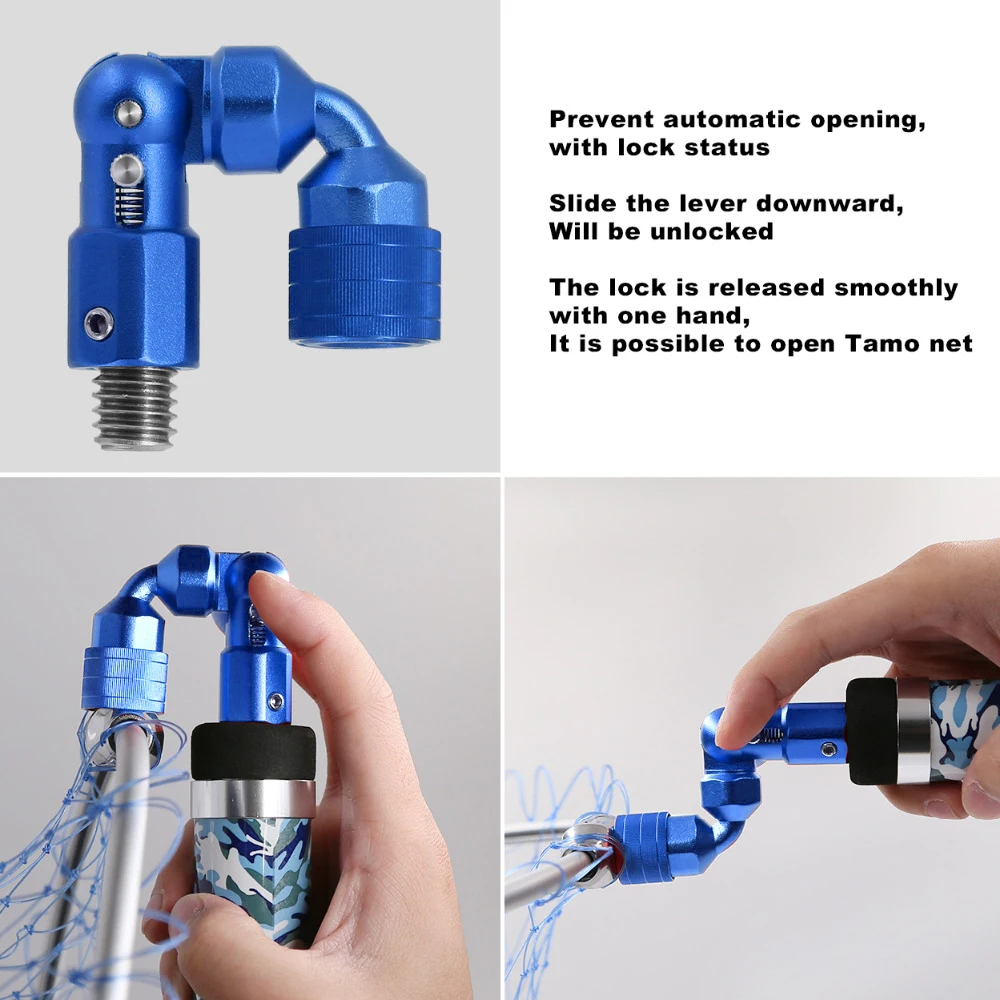 Prevent automatic opening, with lock status

Slide the lever downward, Will be unlocked

The lock is released smoothly with one hand, It is possible to open Tamo net