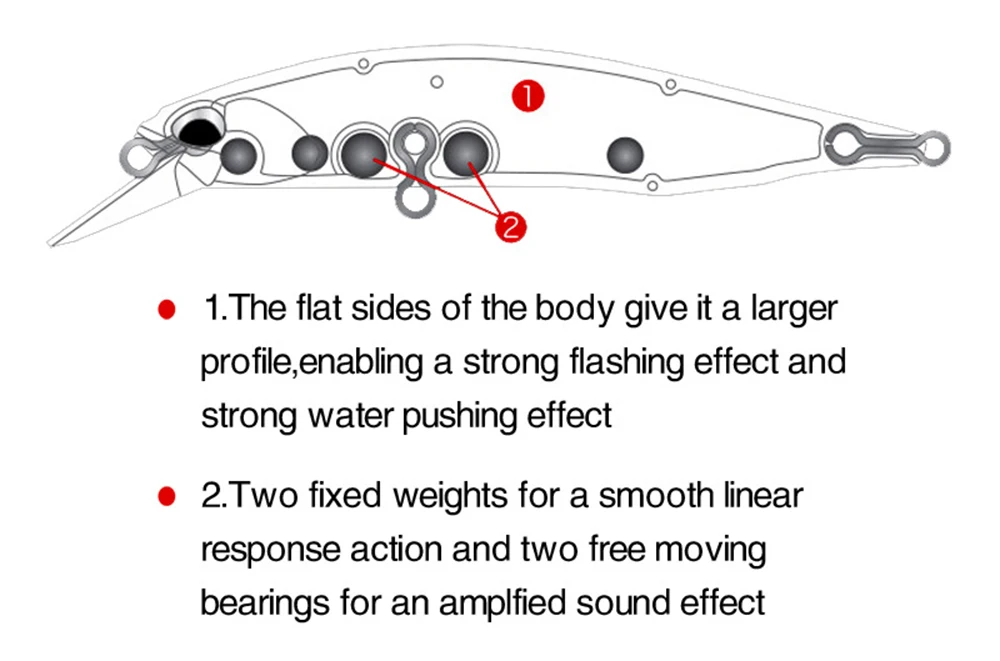 1

2

1.The flat sides of the body give it a larger profile,enabling a strong flashing effect and strong water pushing effect

2.Two fixed weights for a smooth linear response action and two free moving bearings for an amplfied sound effect