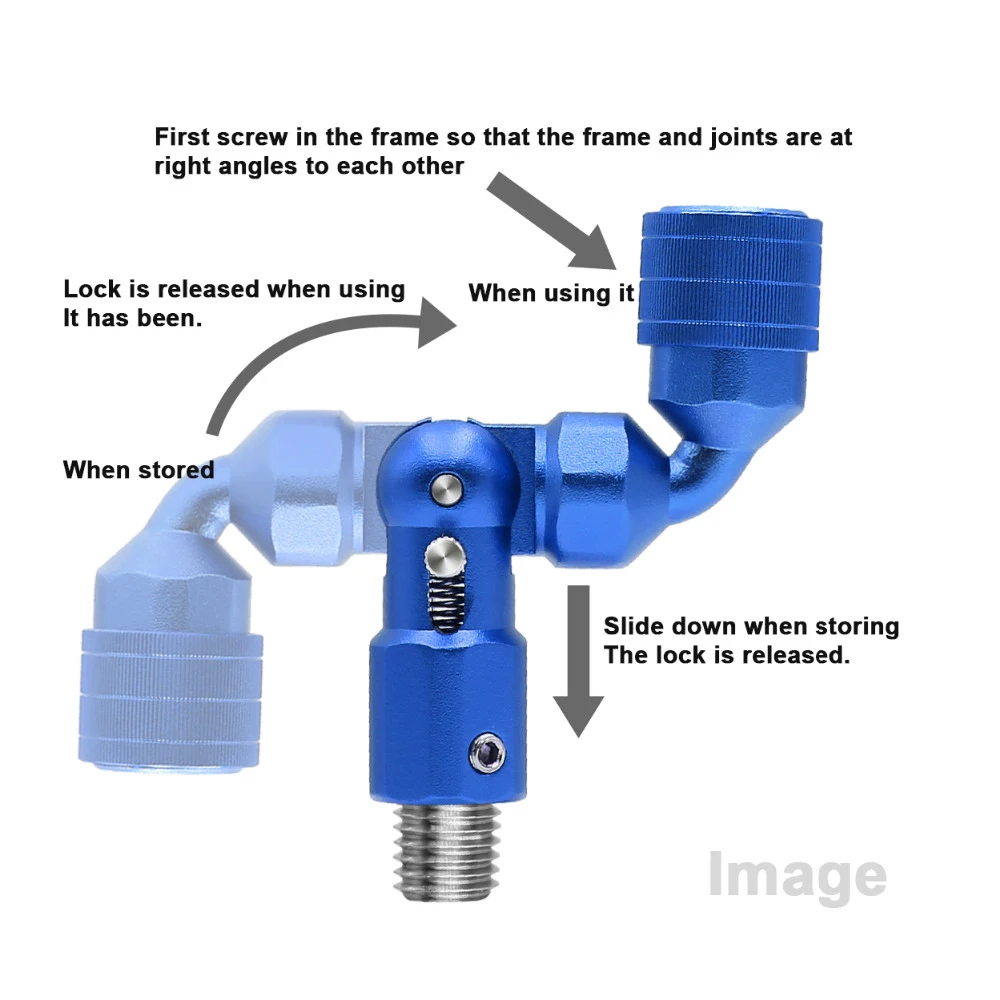 First screw in the frame so that the frame and joints are at right angles to each other

Lock is released when using
It has been.

When using it

When stored

Slide down when storing
The lock is released.

Image