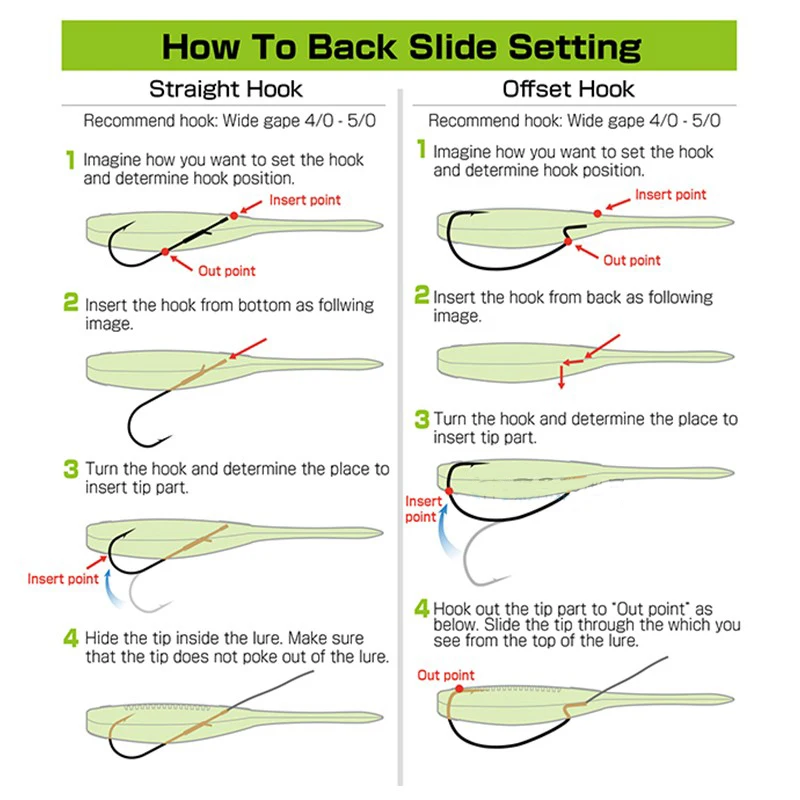 How To Back Slide Setting

Straight Hook

Recommend hook: Wide gape 4/0 - 5/0

1 Imagine how you want to set the hook and determine hook position.

Insert point

Out point

2 Insert the hook from bottom as follwing image.

3 Turn the hook and determine the place to insert tip part.

Insert point

4 Hide the tip inside the lure. Make sure that the tip does not poke out of the lure.

Offset Hook

Recommend hook: Wide gape 4/0 - 5/0

1 Imagine how you want to set the hook and determine hook position.

Insert point

Out point

2 Insert the hook from back as following image.

3 Turn the hook and determine the place to insert tip part.

Insert point

4 Hook out the tip part to "Out point" as below. Slide the tip through the which you see from the top of the lure.

Out point