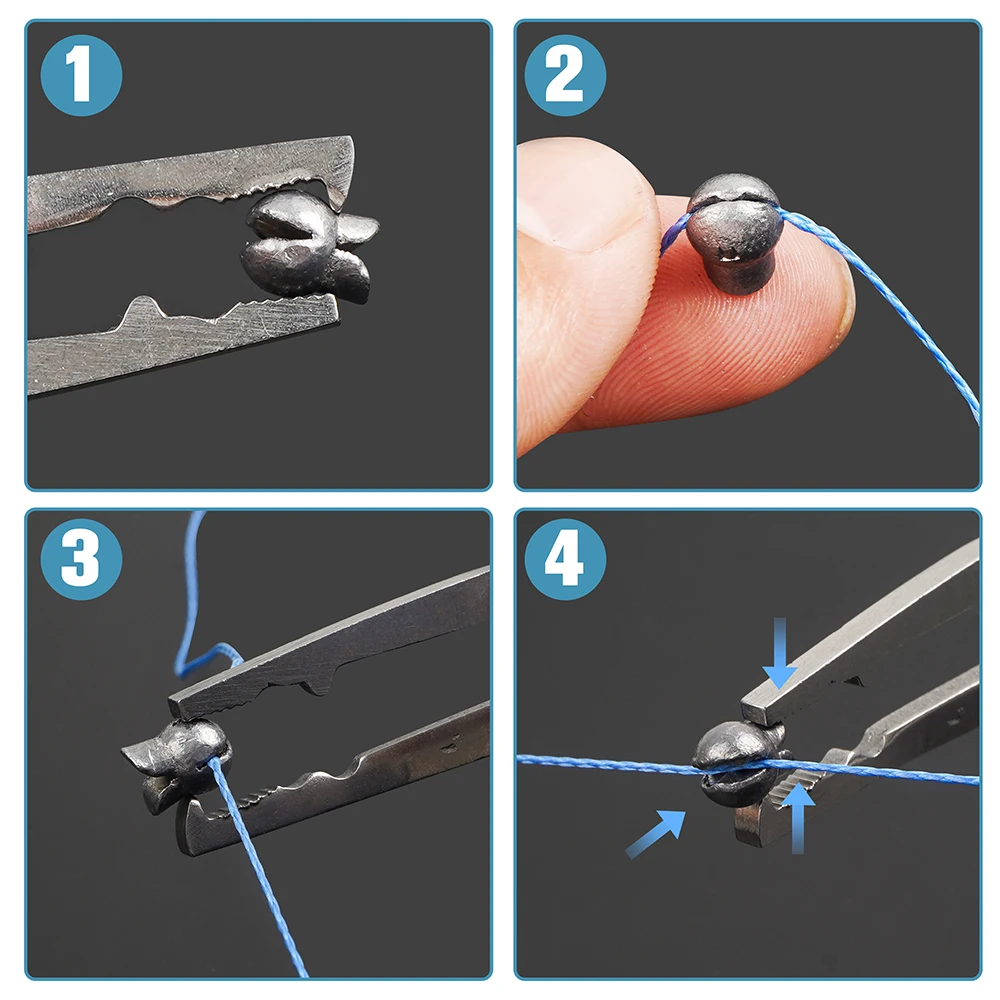 1

2

3

4